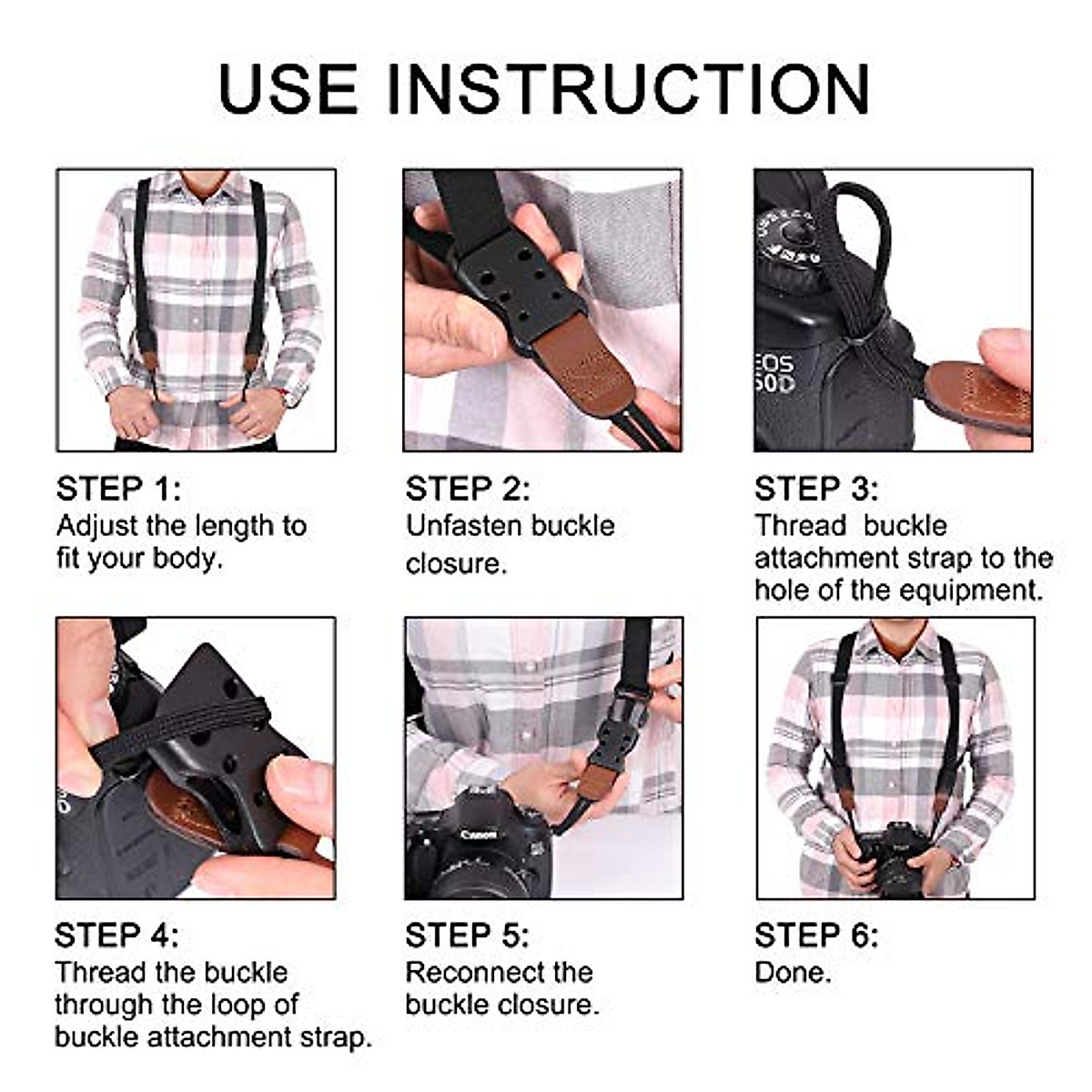 USE INSTRUCTION

EOS
50D

STEP 1:
Adjust the length to fit your body.

STEP 2:
Unfasten buckle closure.

STEP 3:
Thread buckle attachment strap to the hole of the equipment.

Canon

STEP 4:
Thread the buckle through the loop of buckle attachment strap.

STEP 5:
Reconnect the buckle closure.

STEP 6:
Done.