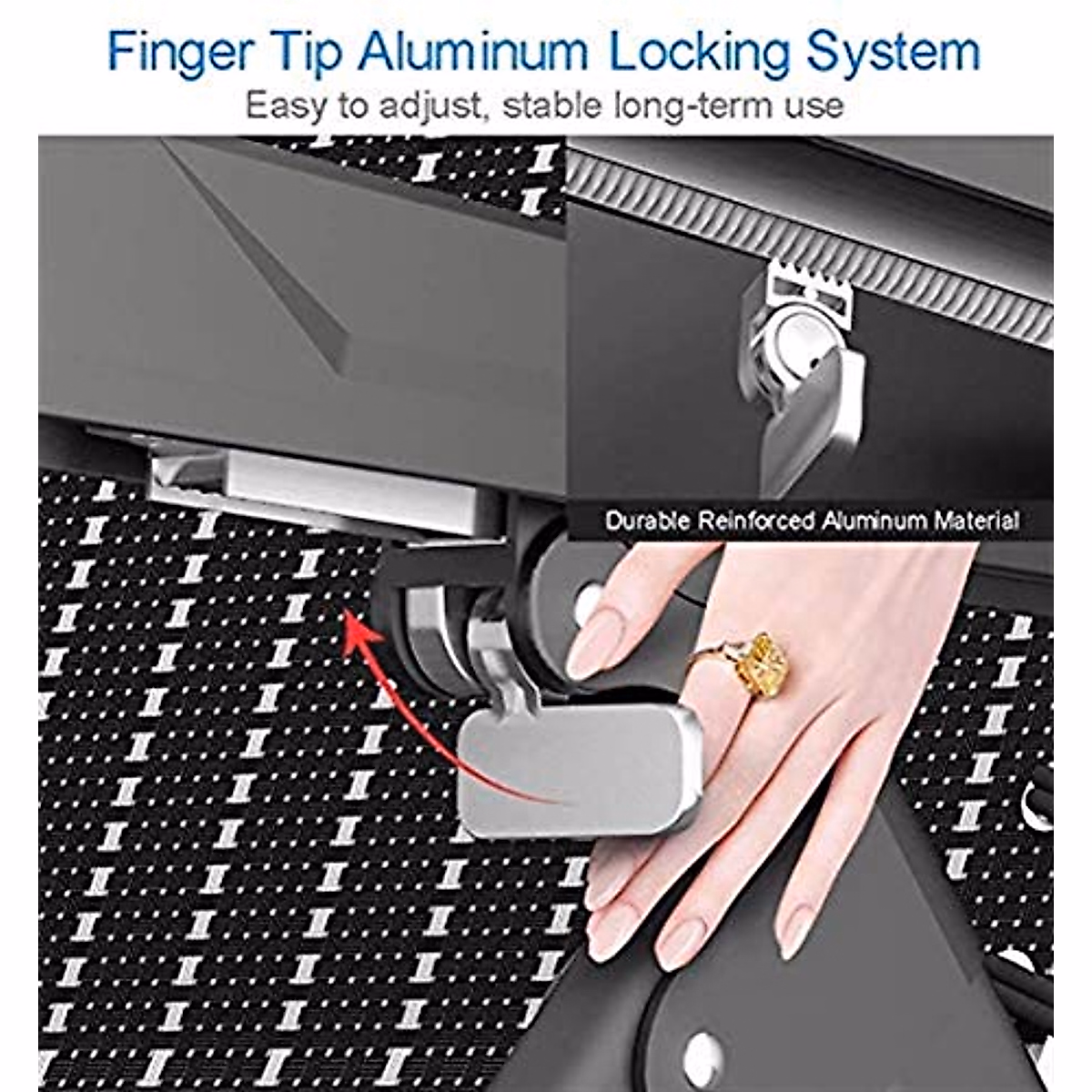 Finger Tip Aluminum Locking System
Easy to adjust, stable long-term use

Durable Reinforced Aluminum Material