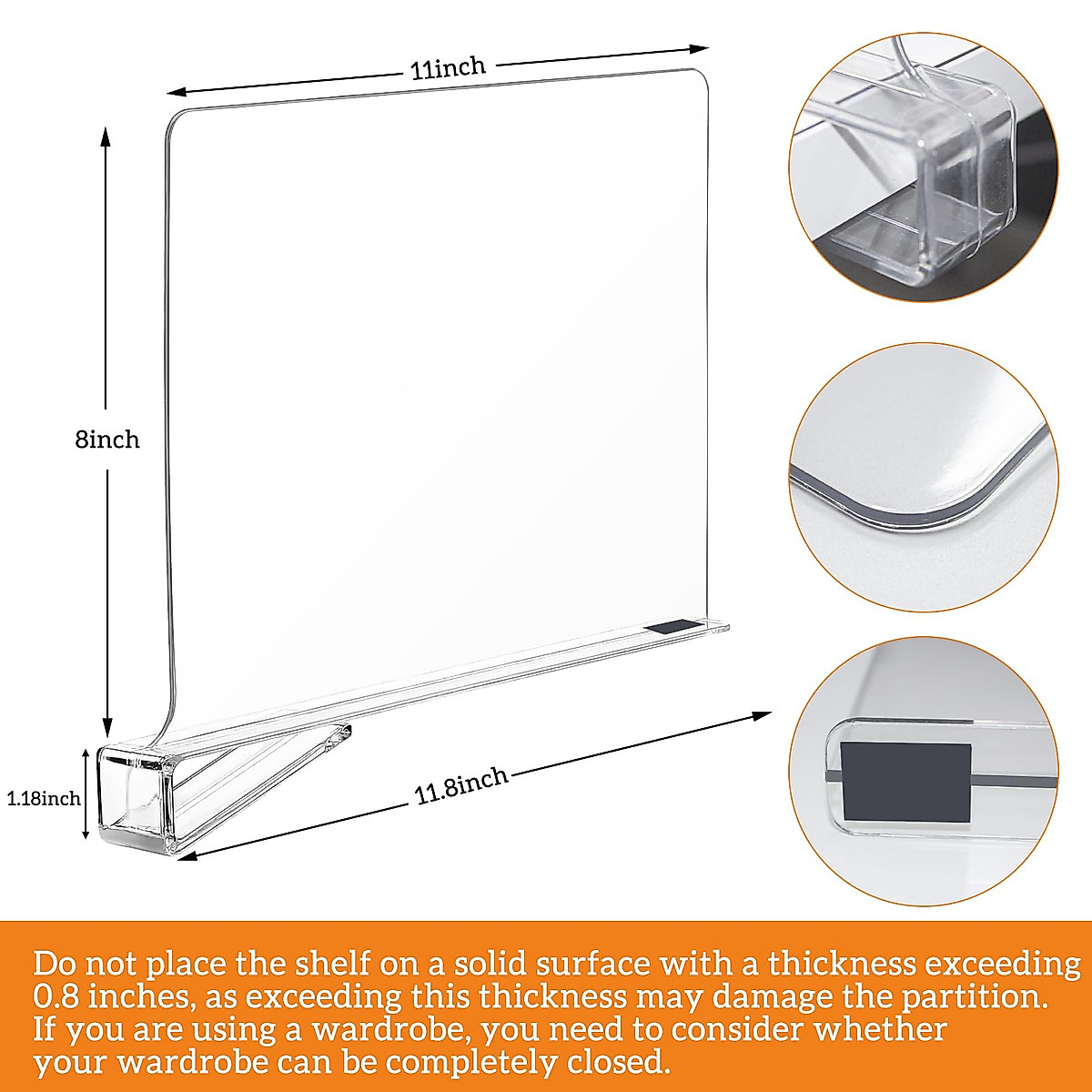 11inch

8inch

1.18inch

11.8inch

Do not place the shelf on a solid surface with a thickness exceeding 0.8 inches, as exceeding this thickness may damage the partition. If you are using a wardrobe, you need to consider whether your wardrobe can be completely closed.