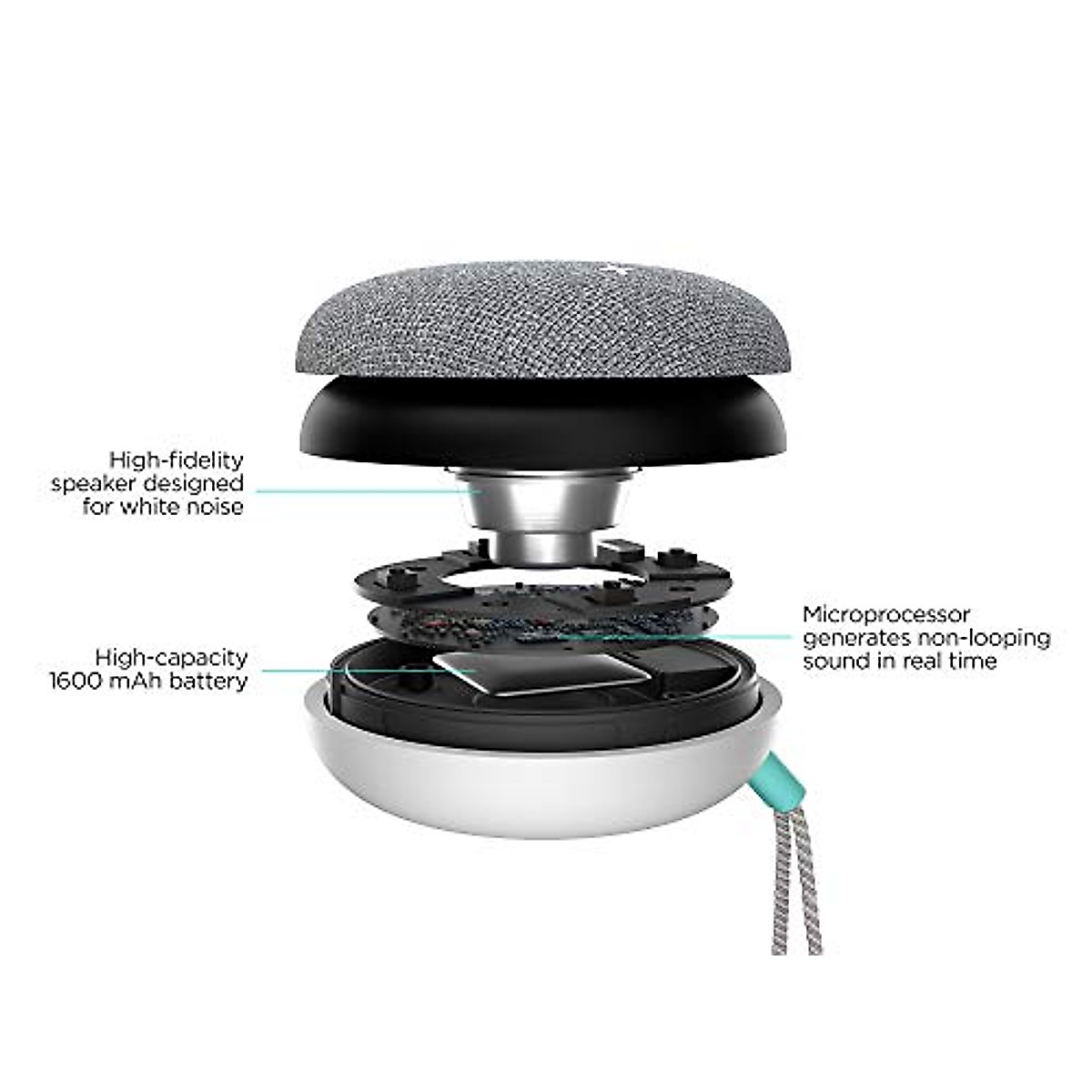 High-fidelity speaker designed for white noise

Microprocessor generates non-looping sound in real time

High-capacity 1600 mAh battery