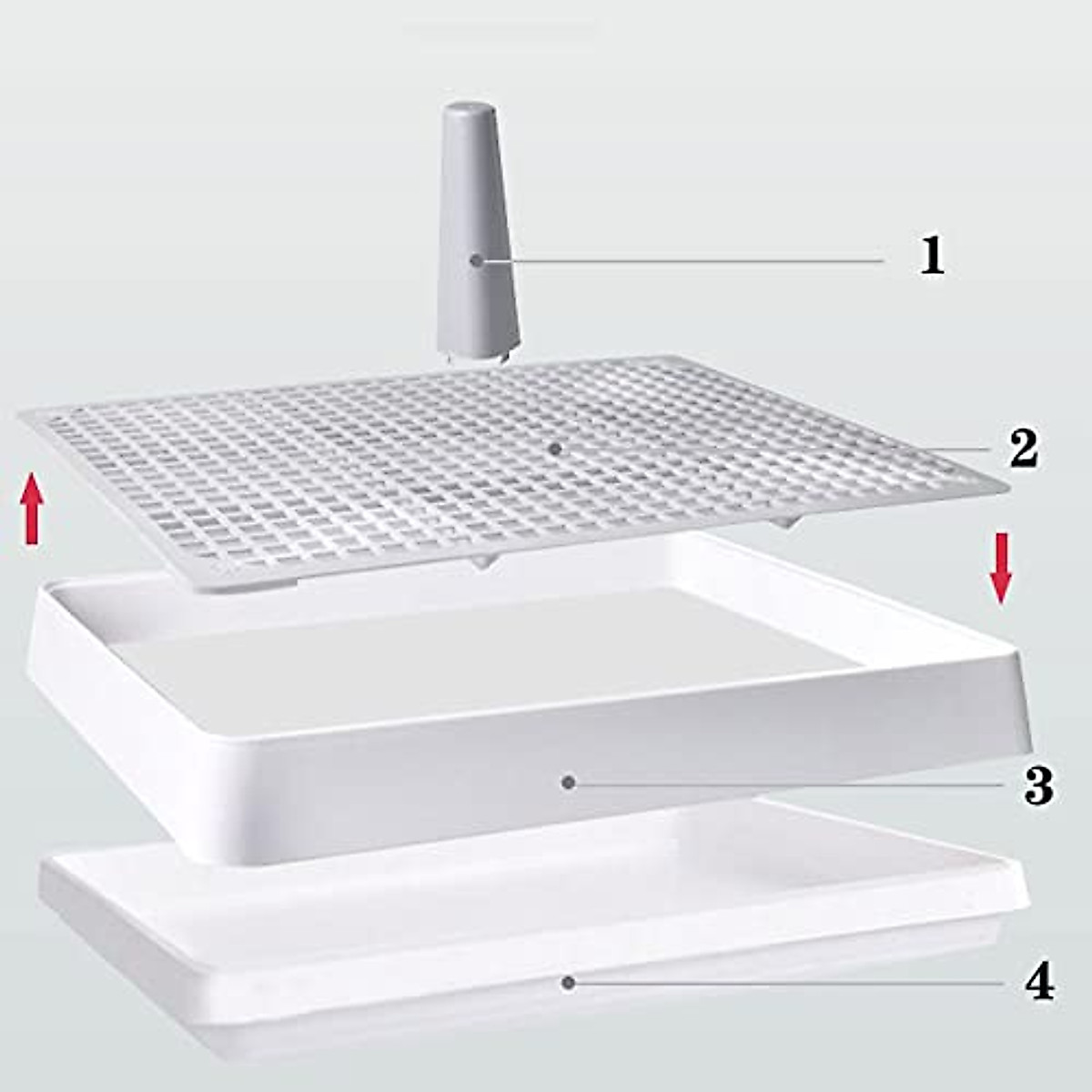 1
2
3
4