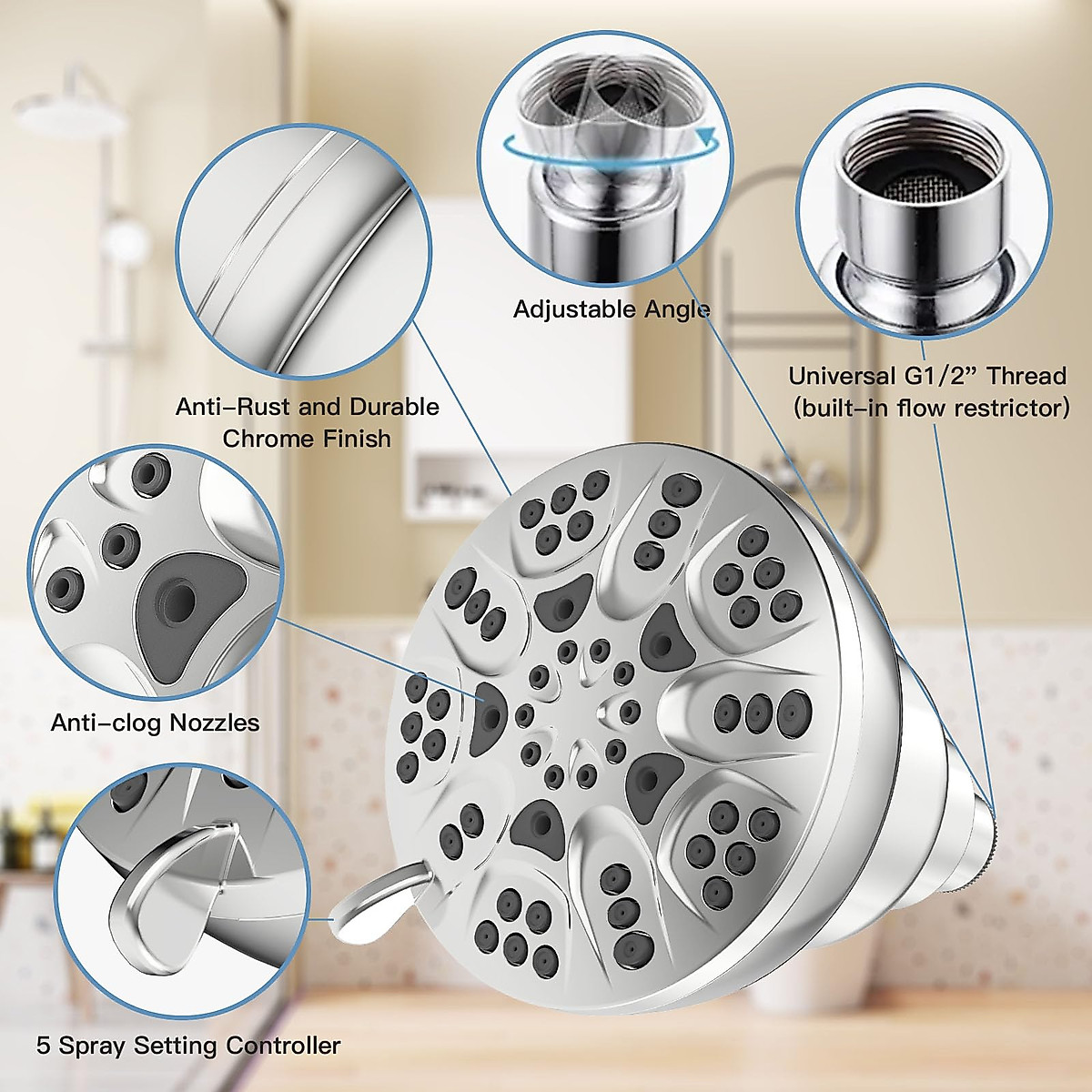 Adjustable Angle

Universal G1/2” Thread (built-in flow restrictor)

Anti-Rust and Durable Chrome Finish

Anti-clog Nozzles

5 Spray Setting Controller