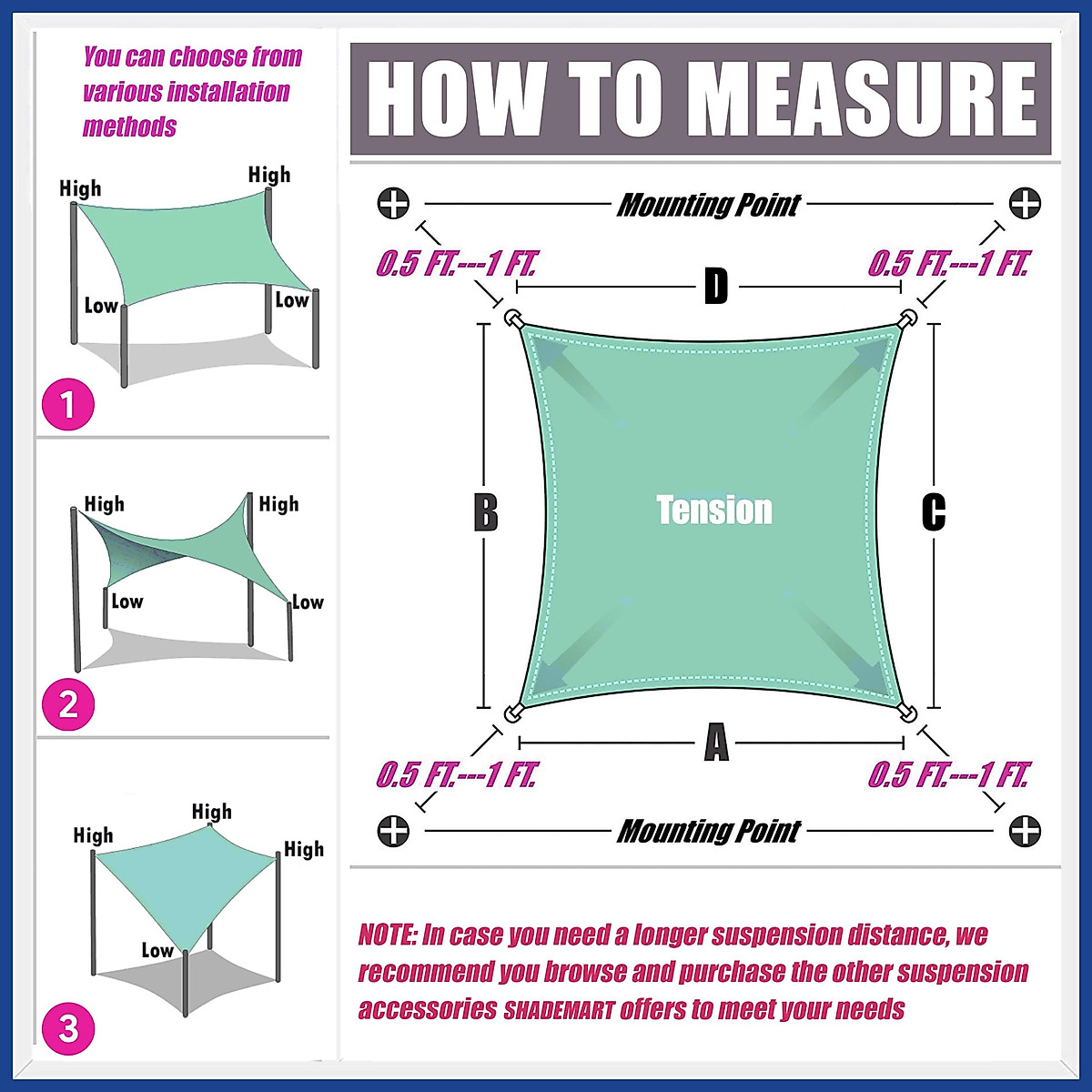 You can choose from various installation methods

High
High
Low
Low
1

High
High
Low
Low
2

High
High
High
Low
3

HOW TO MEASURE

Mounting Point
0.5 FT.---1 FT.
0.5 FT.---1 FT.
D
B
Tension
C
A
0.5 FT.---1 FT.
0.5 FT.---1 FT.
Mounting Point

NOTE: In case you need a longer suspension distance, we recommend you browse and purchase the other suspension accessories SHADEMART offers to meet your needs