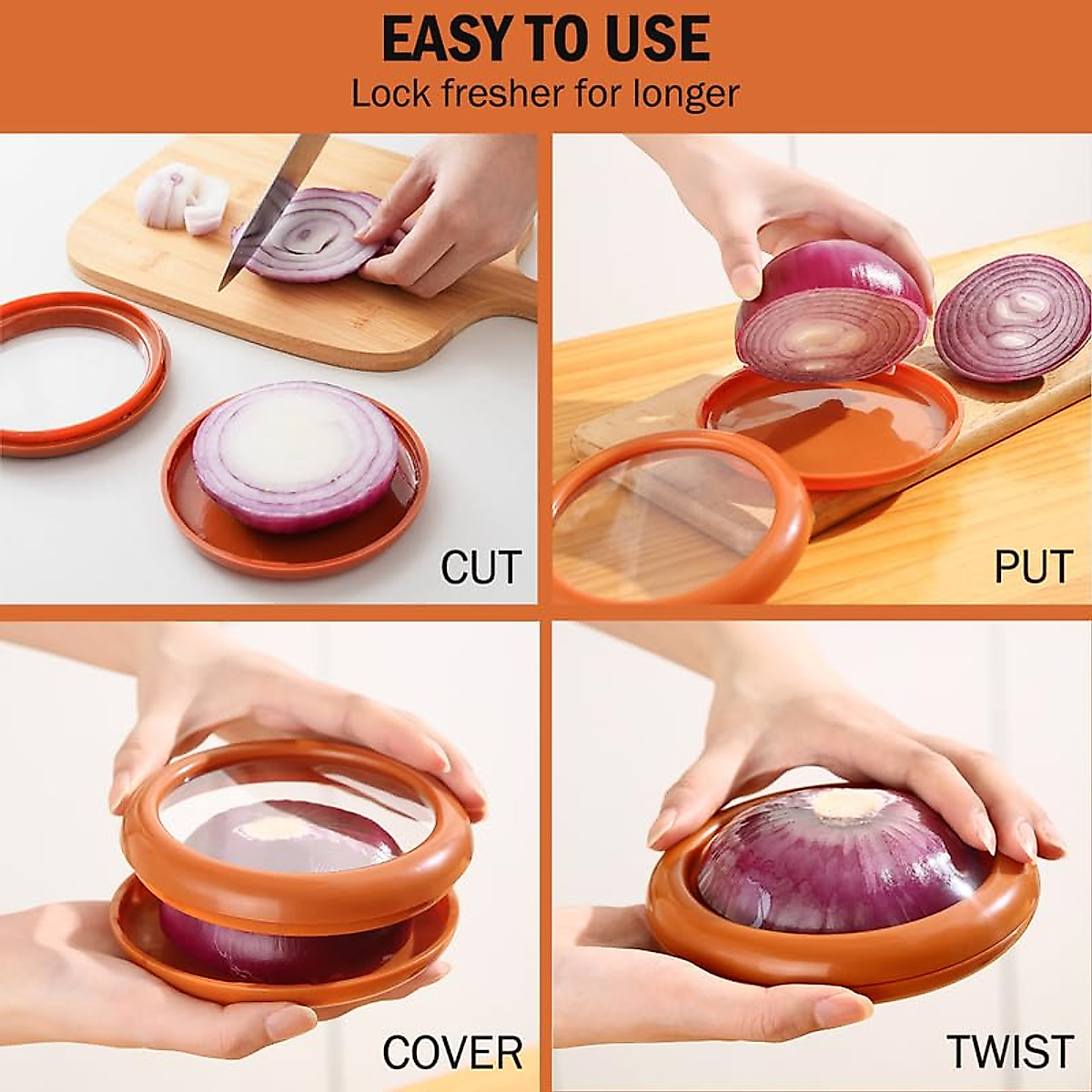 EASY TO USE
Lock fresher for longer

CUT

PUT

COVER

TWIST