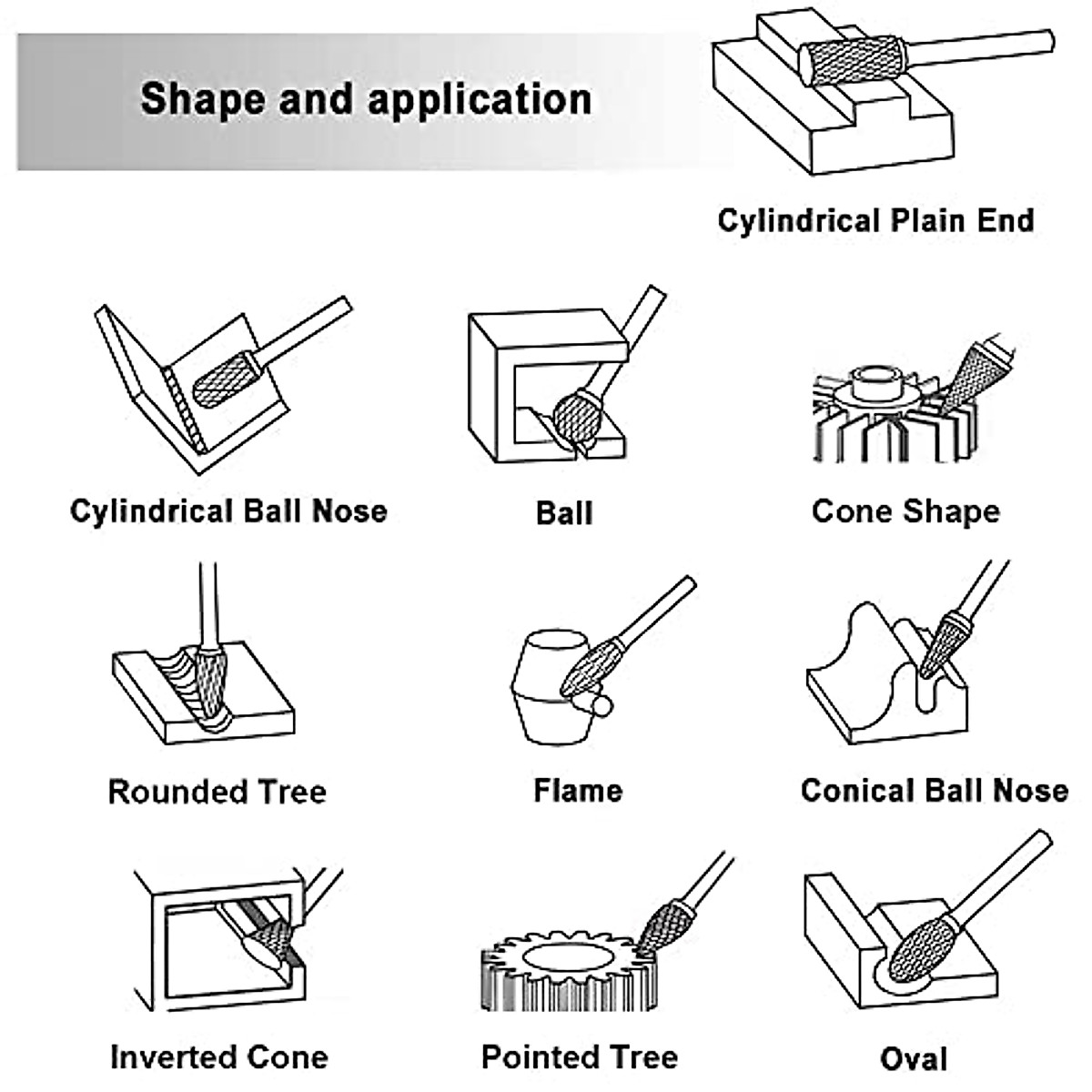 Shape and application

Cylindrical Plain End

Cylindrical Ball Nose

Ball

Cone Shape

Rounded Tree

Flame

Conical Ball Nose

Inverted Cone

Pointed Tree

Oval