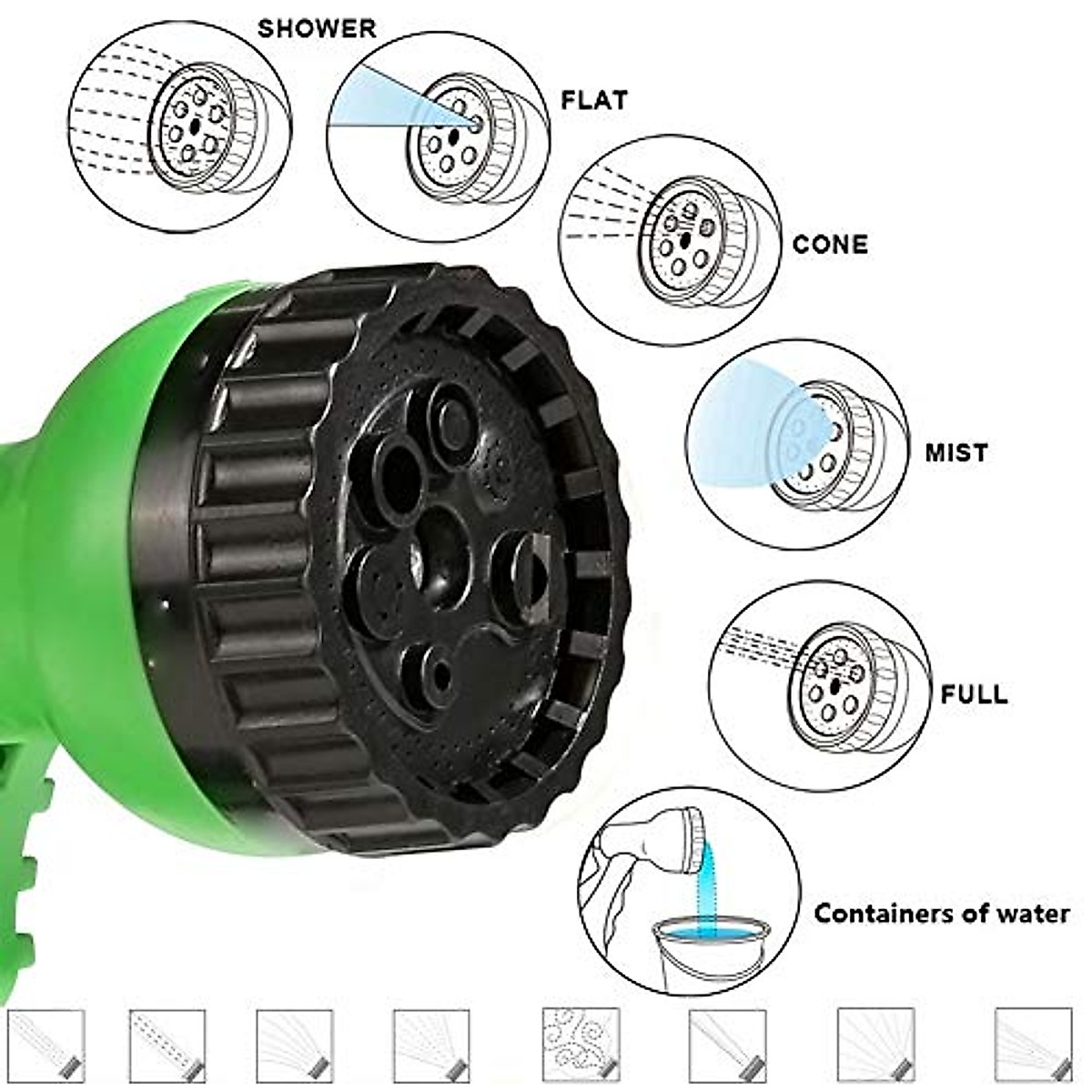 SHOWER

FLAT

CONE

MIST

FULL

Containers of water