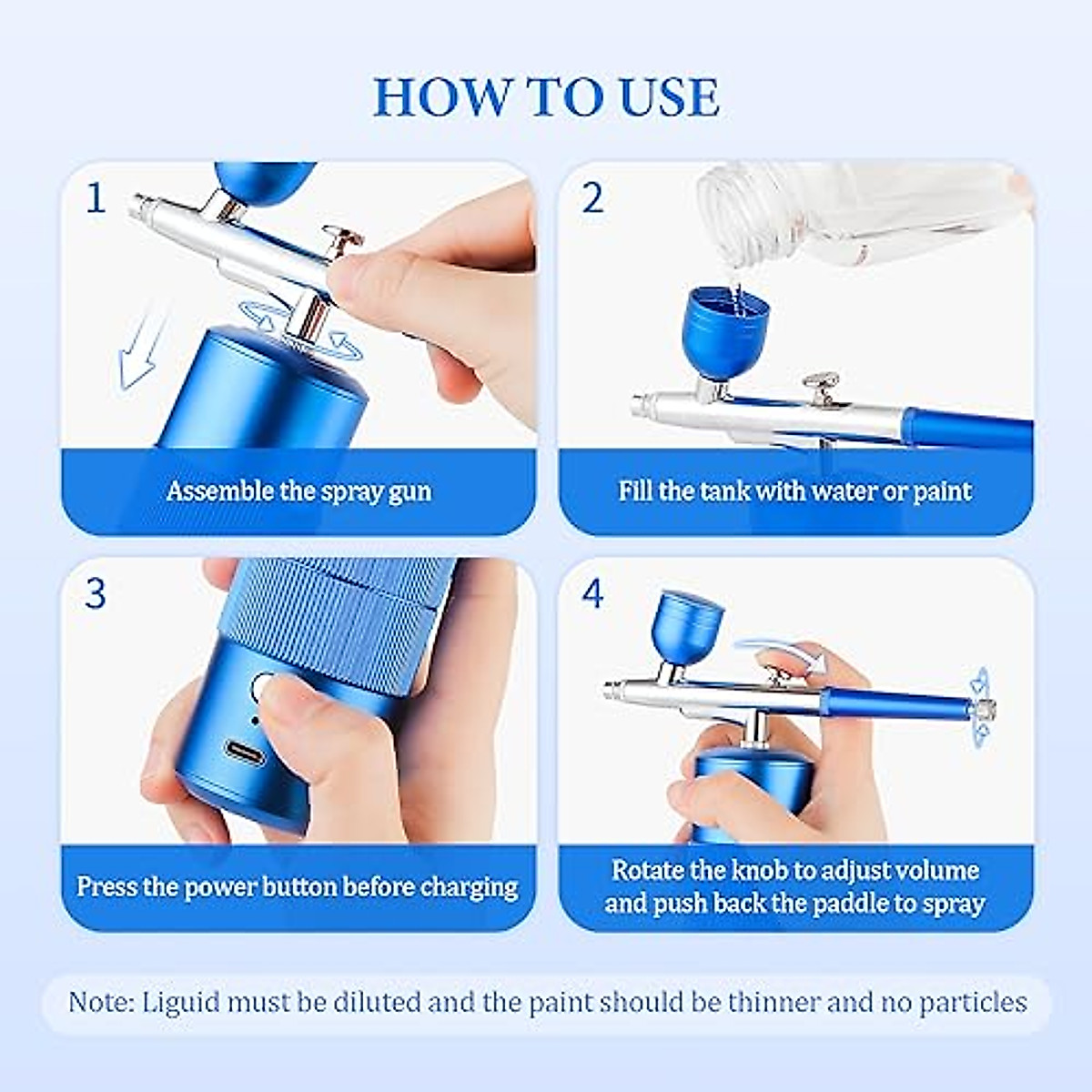 HOW TO USE

1

Assemble the spray gun

2

Fill the tank with water or paint

3

Press the power button before charging

4

Rotate the knob to adjust volume and push back the paddle to spray

Note: Liguid must be diluted and the paint should be thinner and no particles