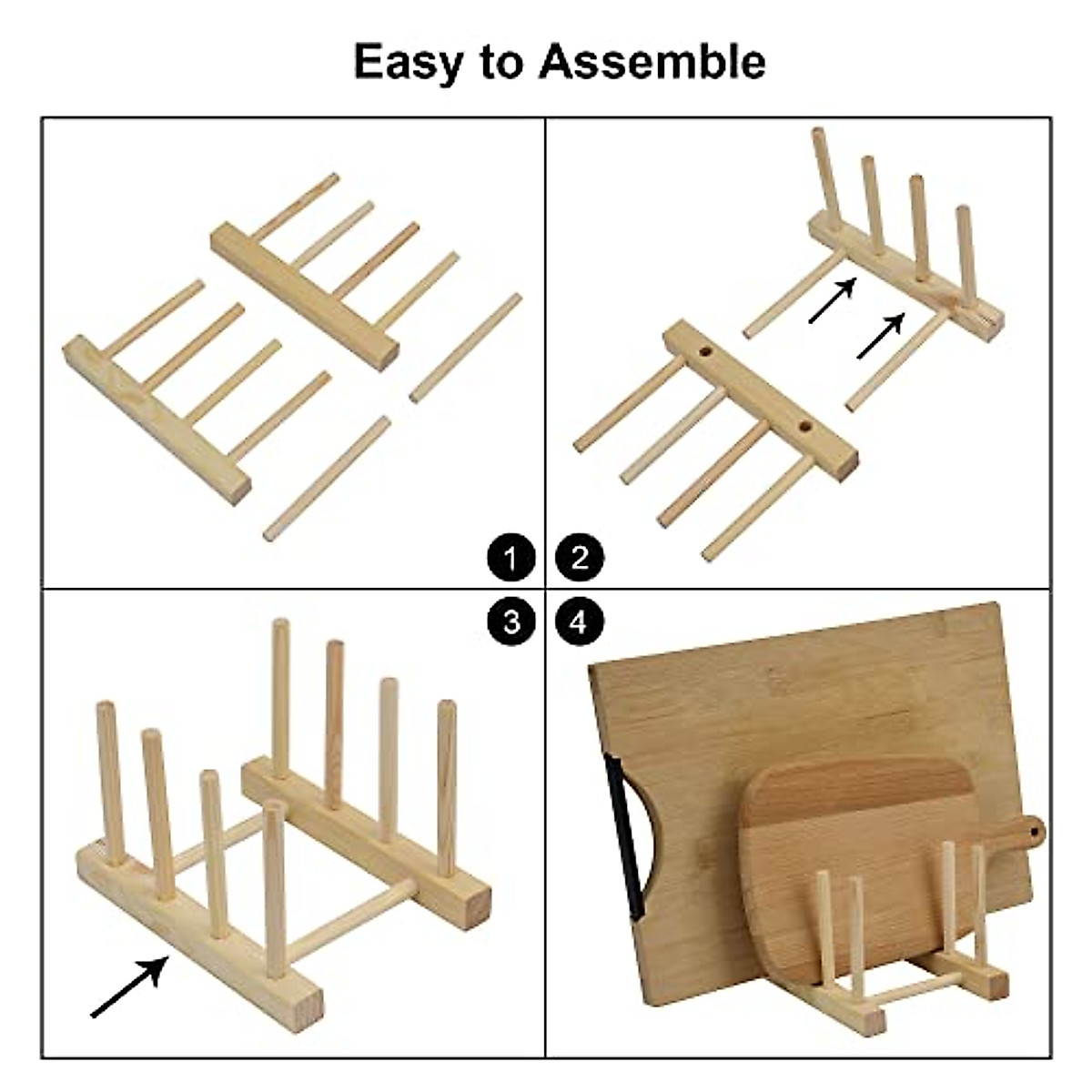 Easy to Assemble

1 2

3 4