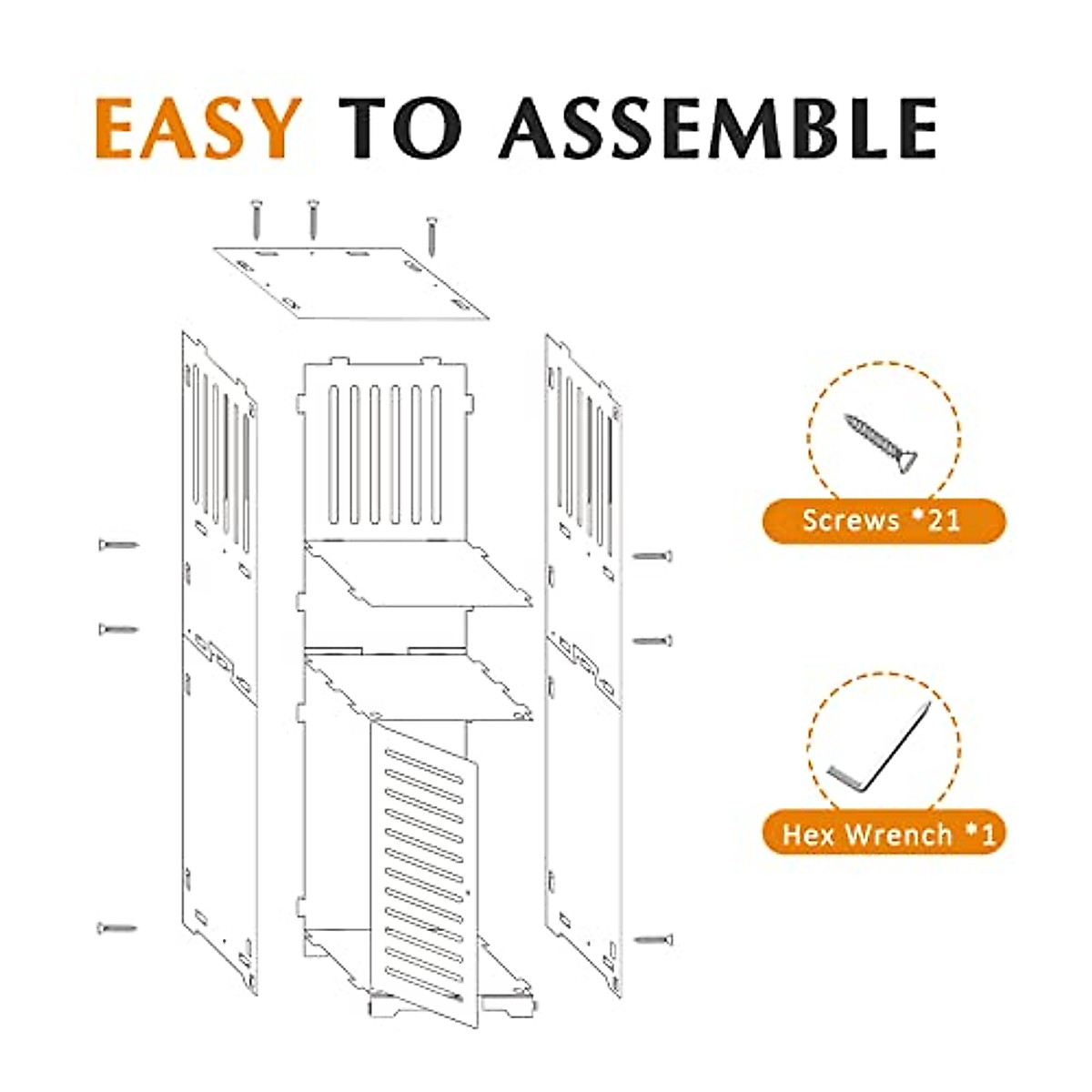 EASY TO ASSEMBLE

Screws *21

Hex Wrench *1