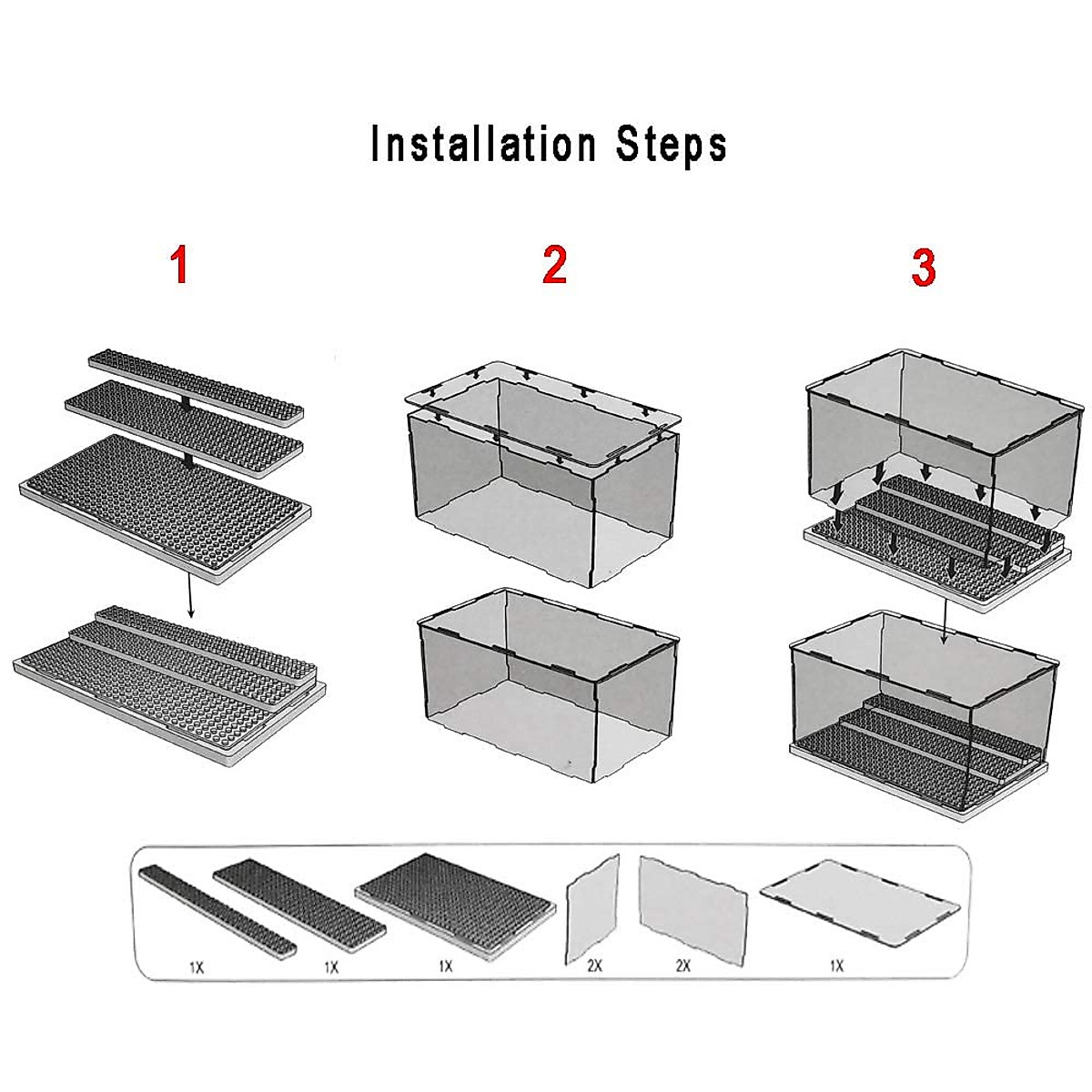 Installation Steps

1

2

3

1X

1X

1X

2X

2X

1X