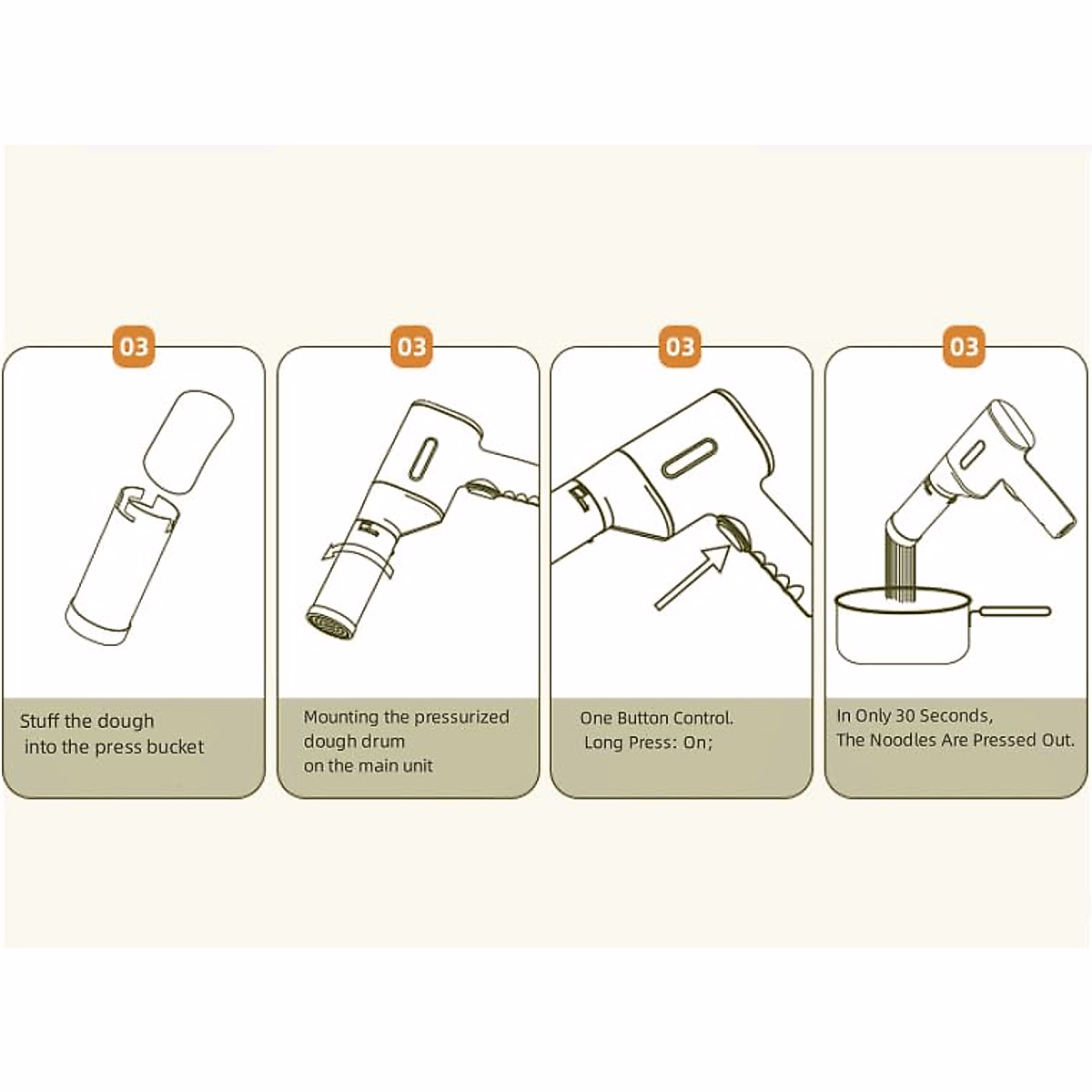 03

Stuff the dough into the press bucket

03

Mounting the pressurized dough drum on the main unit

03

One Button Control. Long Press: On;

03

In Only 30 Seconds, The Noodles Are Pressed Out.