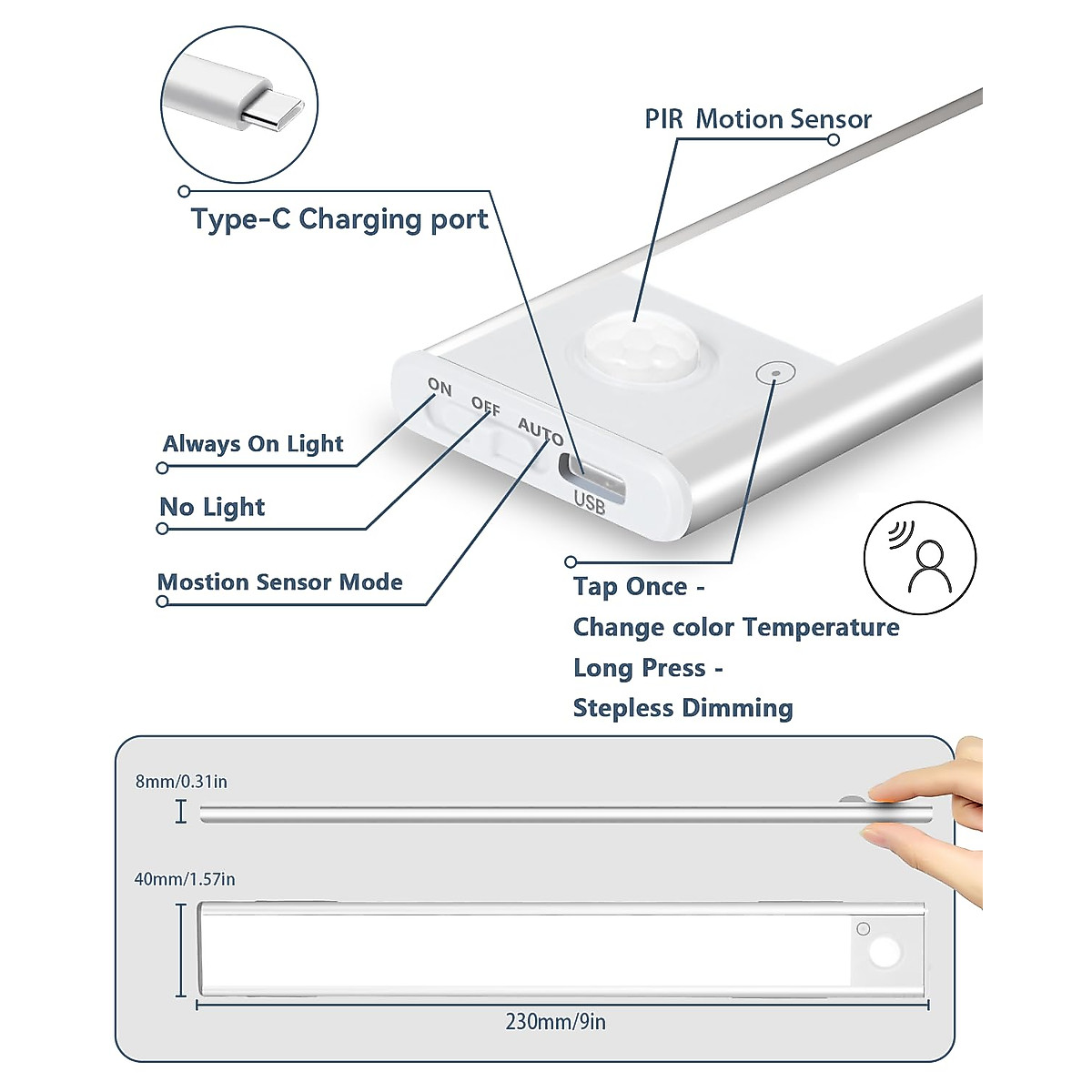 PIR Motion Sensor

Type-C Charging port

ON OFF AUTO

USB

Always On Light

No Light

Mostion Sensor Mode

Tap Once -
Change color Temperature
Long Press -
Stepless Dimming

8mm/0.31in

40mm/1.57in

230mm/9in