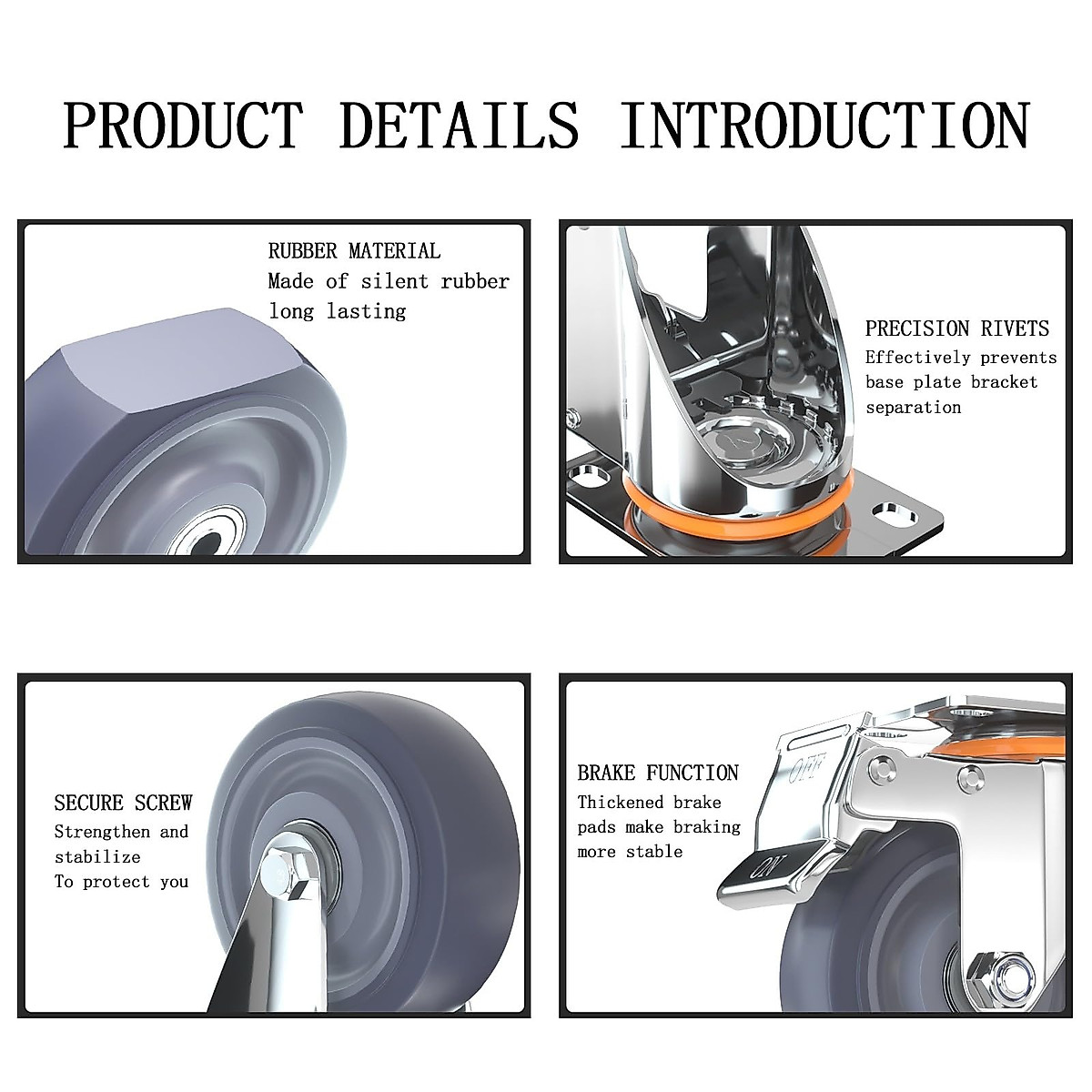 PRODUCT DETAILS INTRODUCTION

RUBBER MATERIAL
Made of silent rubber long lasting

PRECISION RIVETS
Effectively prevents base plate bracket separation

SECURE SCREW
Strengthen and stabilize
To protect you

BRAKE FUNCTION
Thickened brake pads make braking more stable

OFF

ON