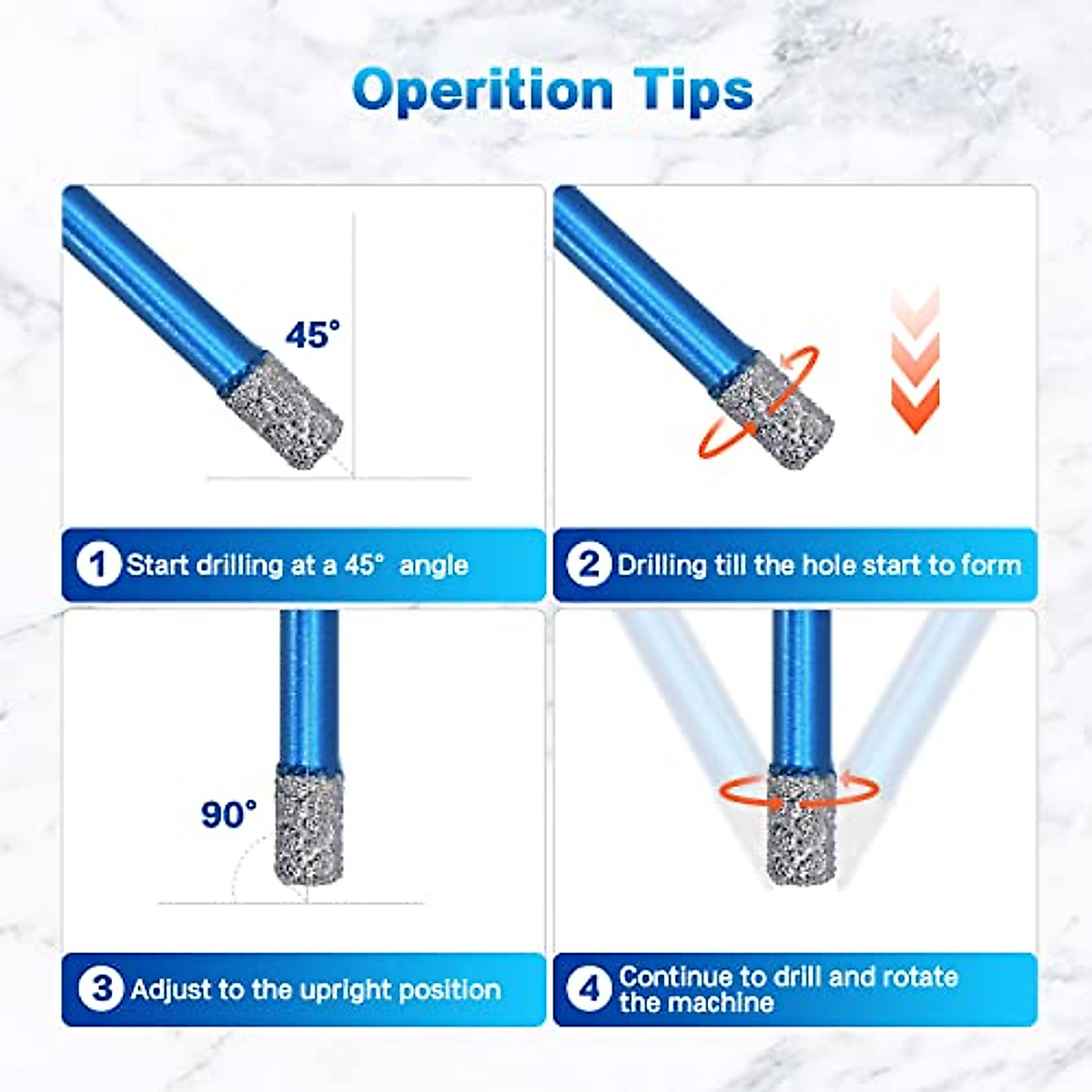 Operition Tips

45°

1 Start drilling at a 45° angle

2 Drilling till the hole start to form

90°

3 Adjust to the upright position

4 Continue to drill and rotate the machine