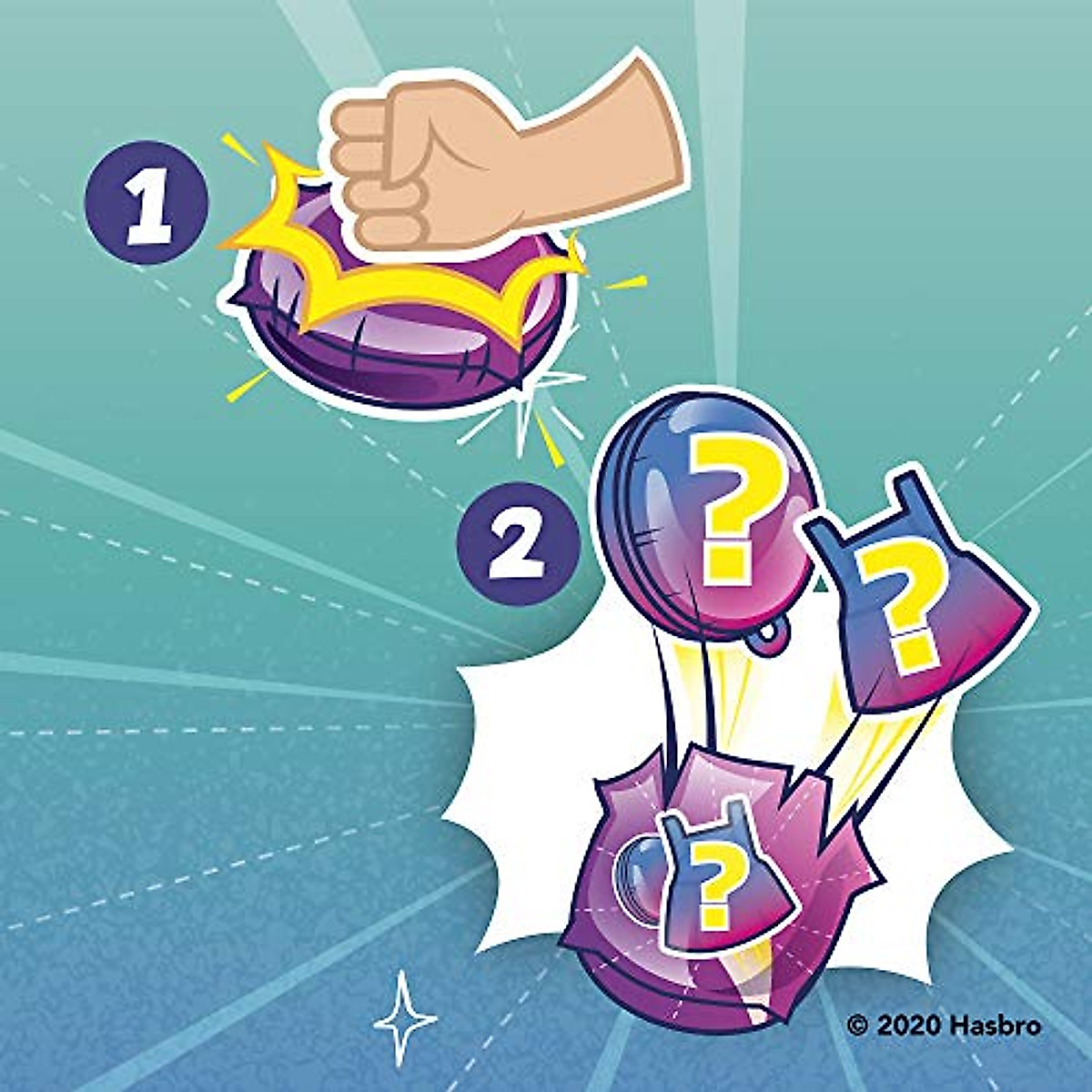 1

2

?

?

?

© 2020 Hasbro