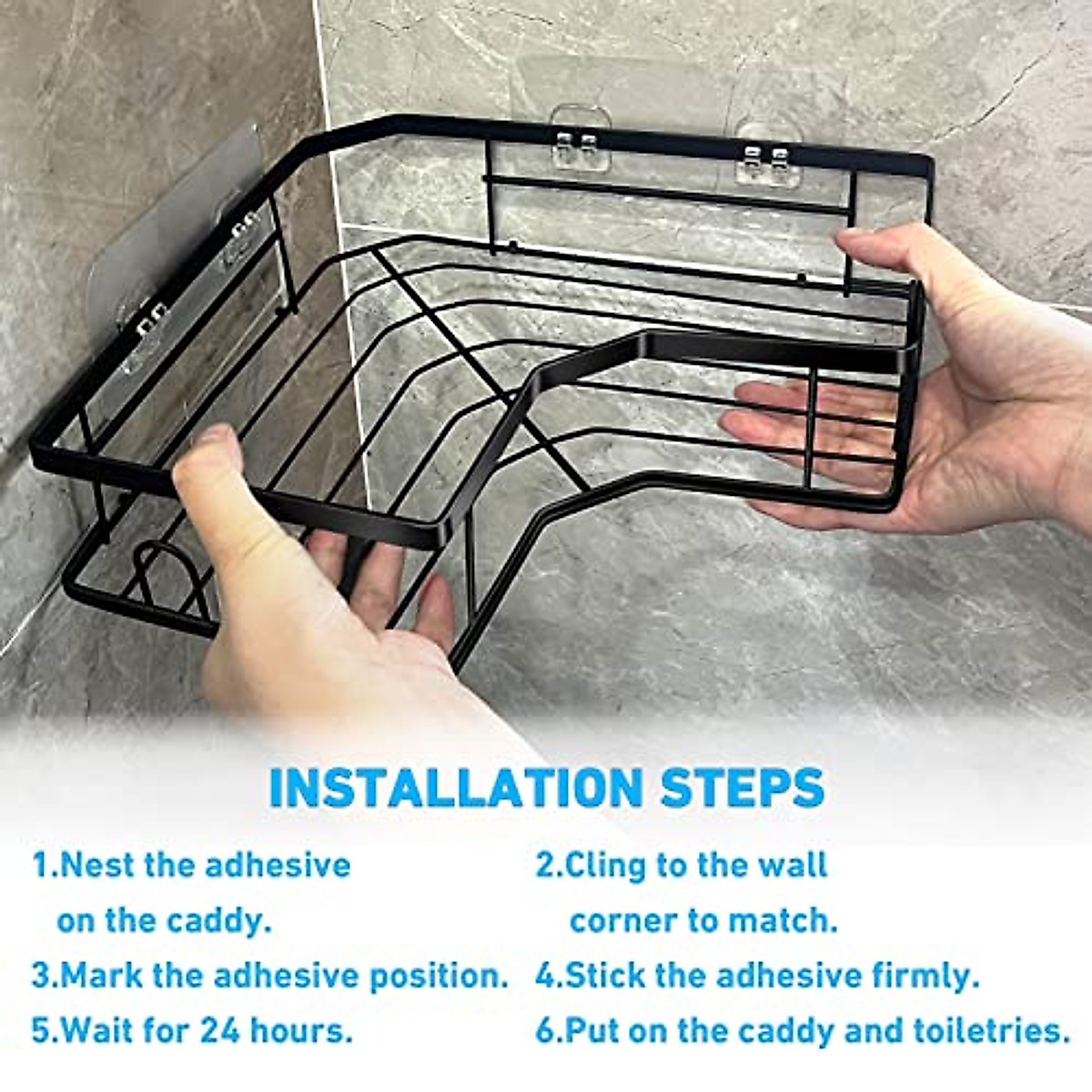 INSTALLATION STEPS

1.Nest the adhesive on the caddy.

2.Cling to the wall corner to match.

3.Mark the adhesive position.

4.Stick the adhesive firmly.

5.Wait for 24 hours.

6.Put on the caddy and toiletries.