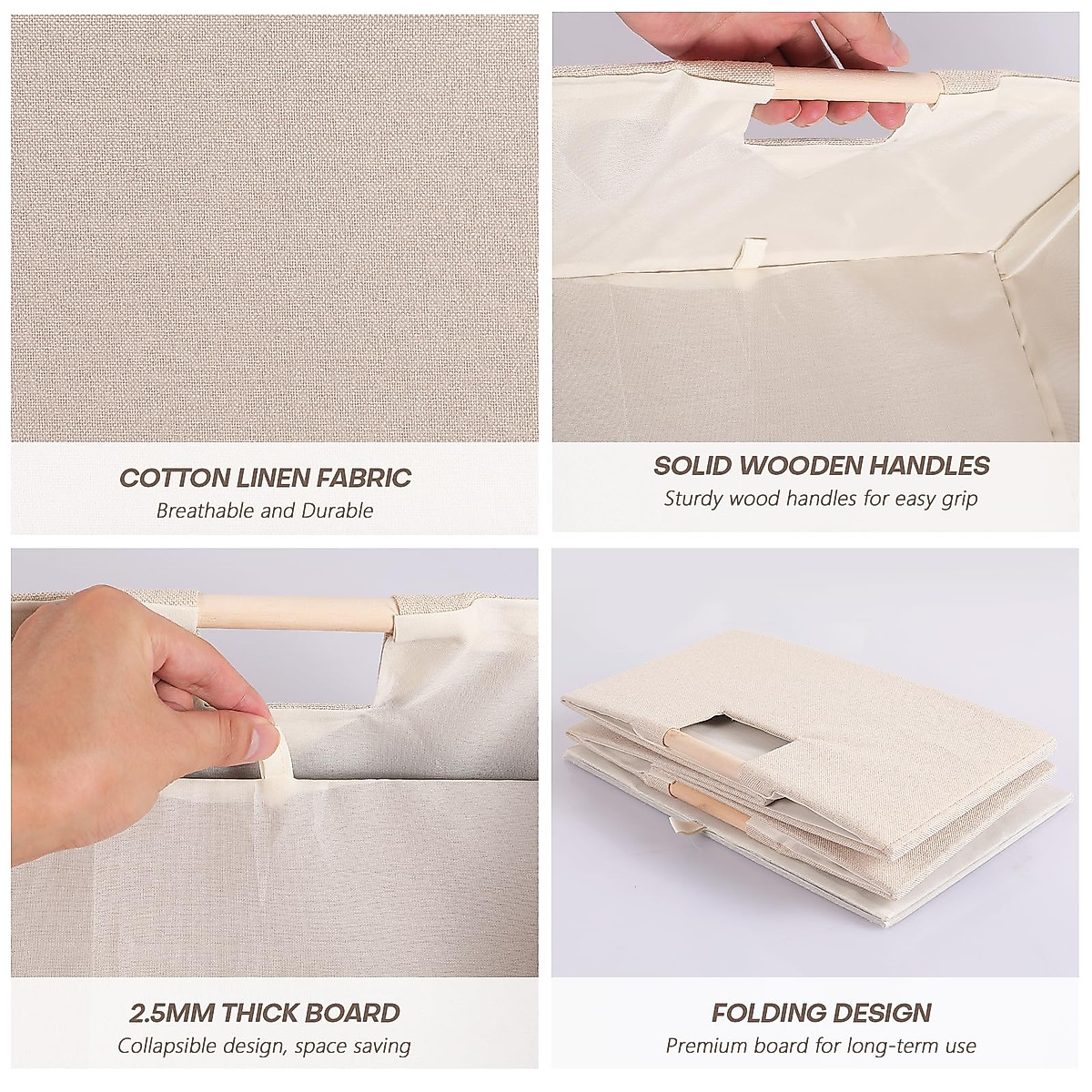 COTTON LINEN FABRIC
Breathable and Durable

SOLID WOODEN HANDLES
Sturdy wood handles for easy grip

2.5MM THICK BOARD
Collapsible design, space saving

FOLDING DESIGN
Premium board for long-term use