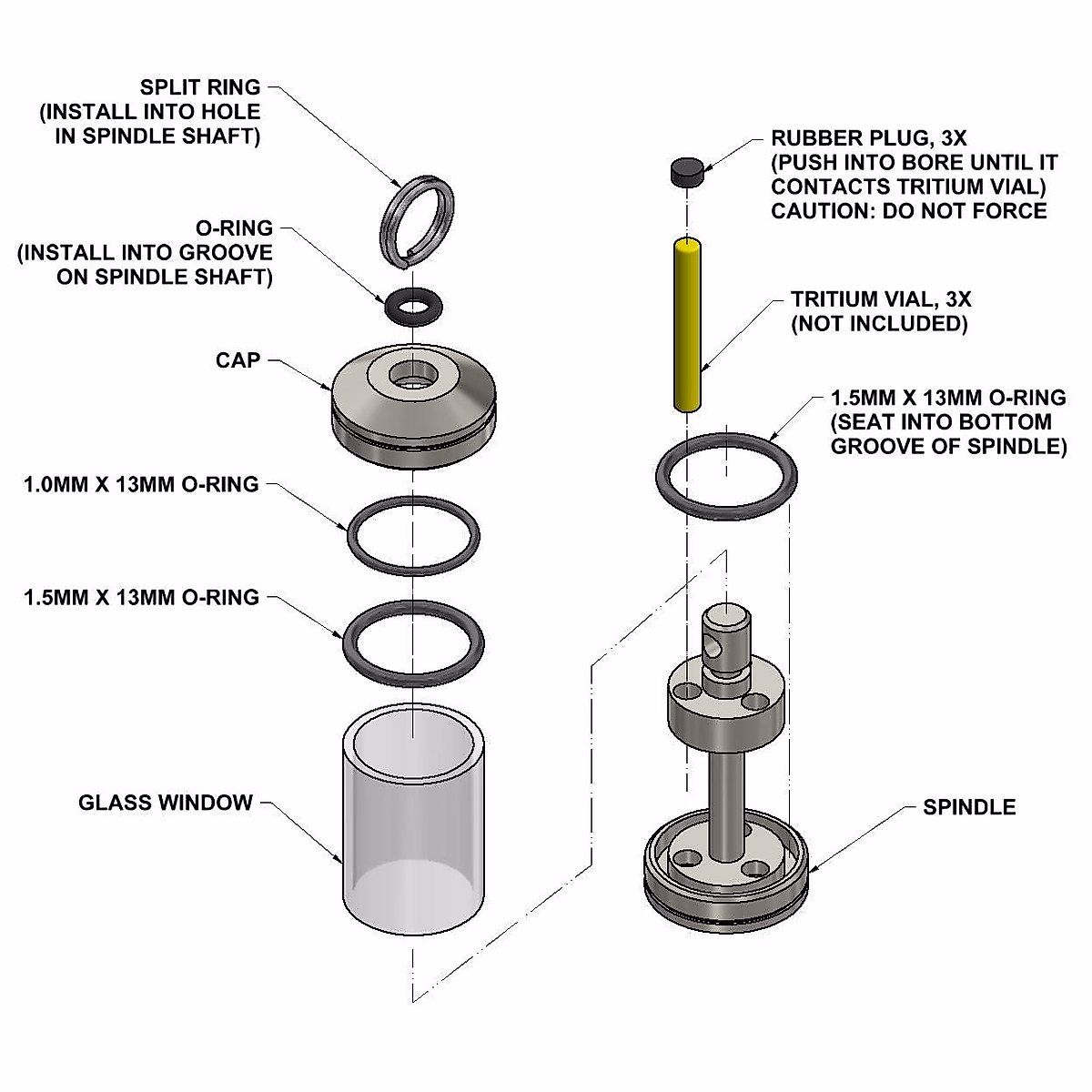 SPLIT RING
(INSTALL INTO HOLE
IN SPINDLE SHAFT)

O-RING
(INSTALL INTO GROOVE
ON SPINDLE SHAFT)

CAP

1.0MM X 13MM O-RING

1.5MM X 13MM O-RING

GLASS WINDOW

RUBBER PLUG, 3X
(PUSH INTO BORE UNTIL IT
CONTACTS TRITIUM VIAL)
CAUTION: DO NOT FORCE

TRITIUM VIAL, 3X
(NOT INCLUDED)

1.5MM X 13MM O-RING
(SEAT INTO BOTTOM
GROOVE OF SPINDLE)

SPINDLE