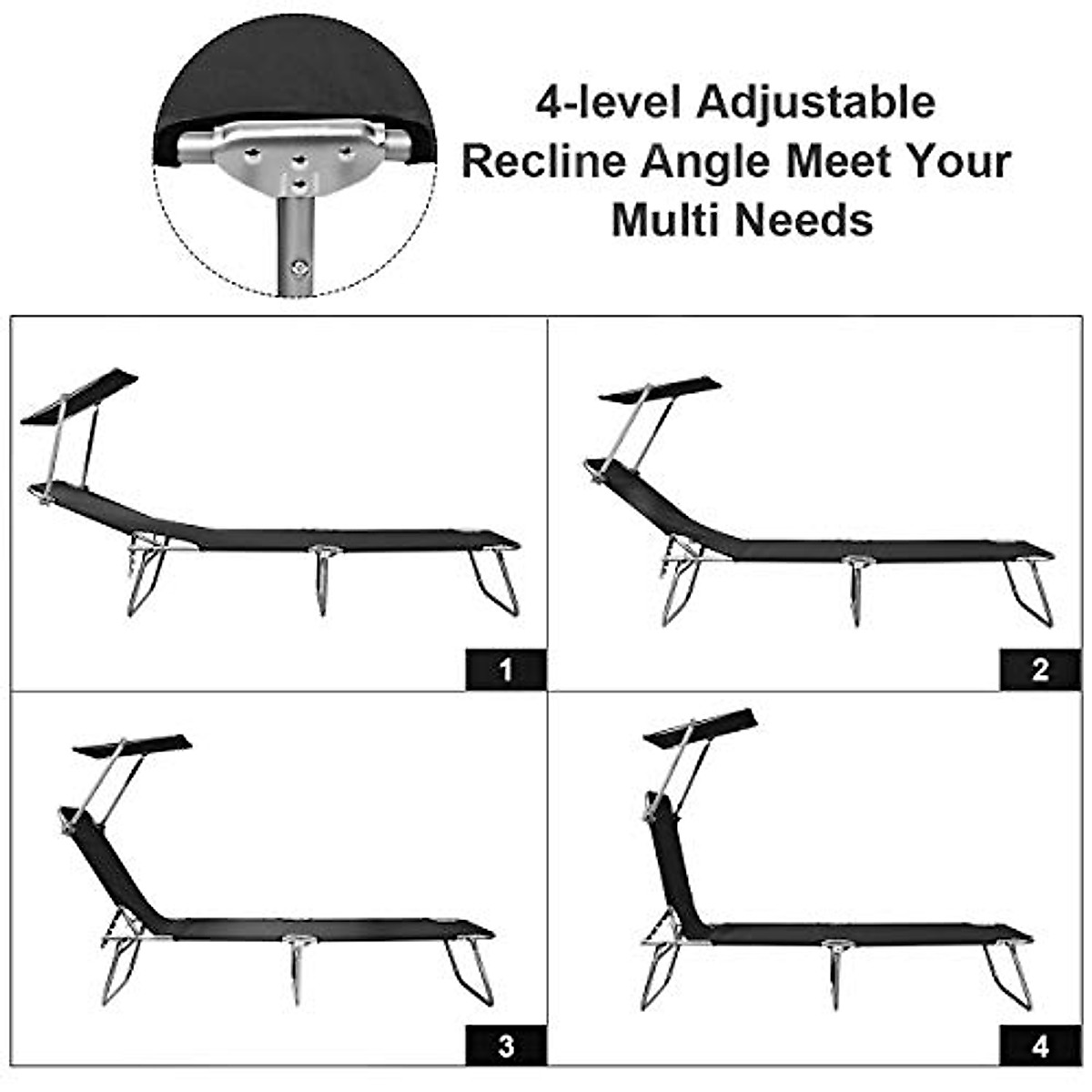 4-level Adjustable Recline Angle Meet Your Multi Needs

1

2

3

4