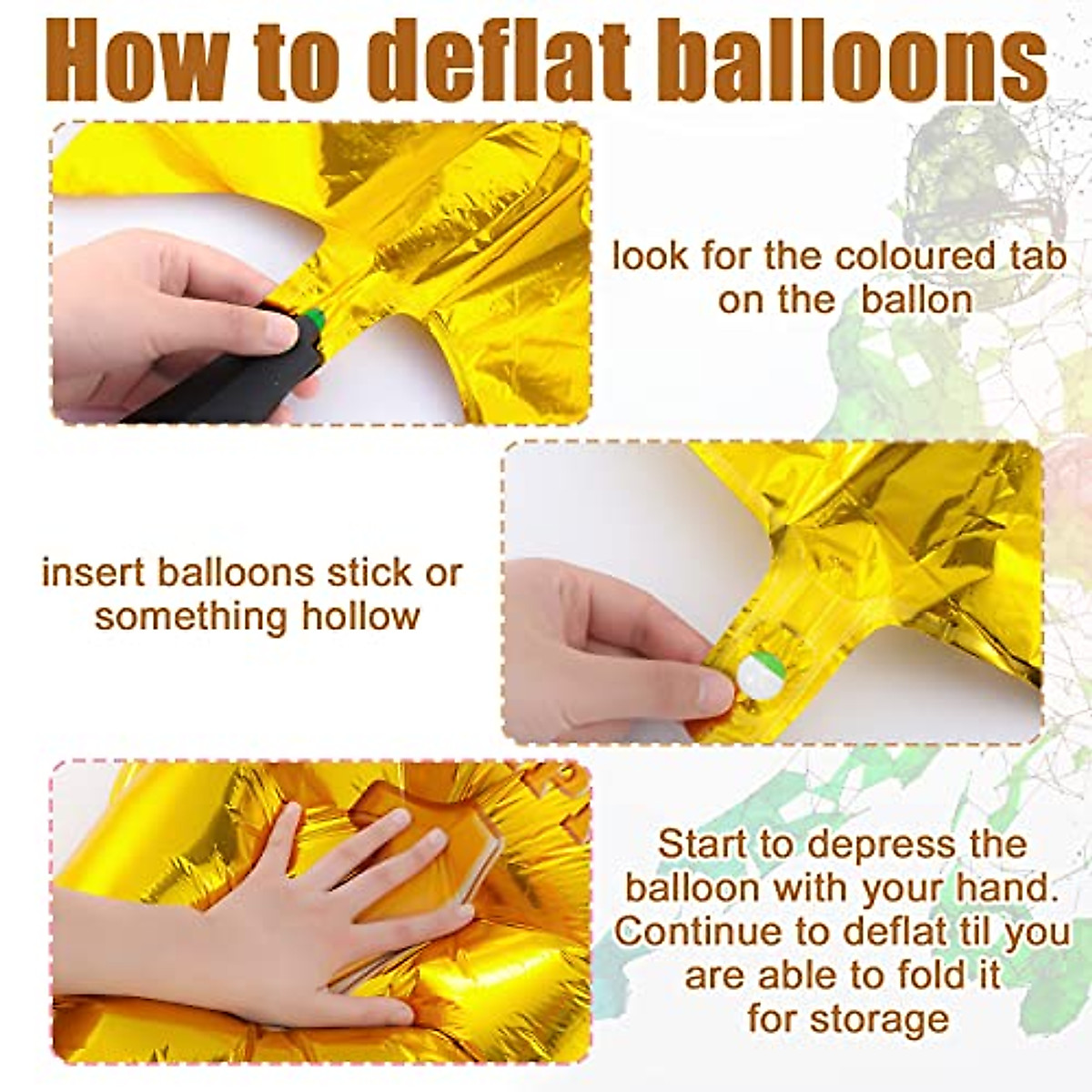 How to deflat balloons

look for the coloured tab on the ballon

insert balloons stick or something hollow

Start to depress the balloon with your hand. Continue to deflat til you are able to fold it for storage