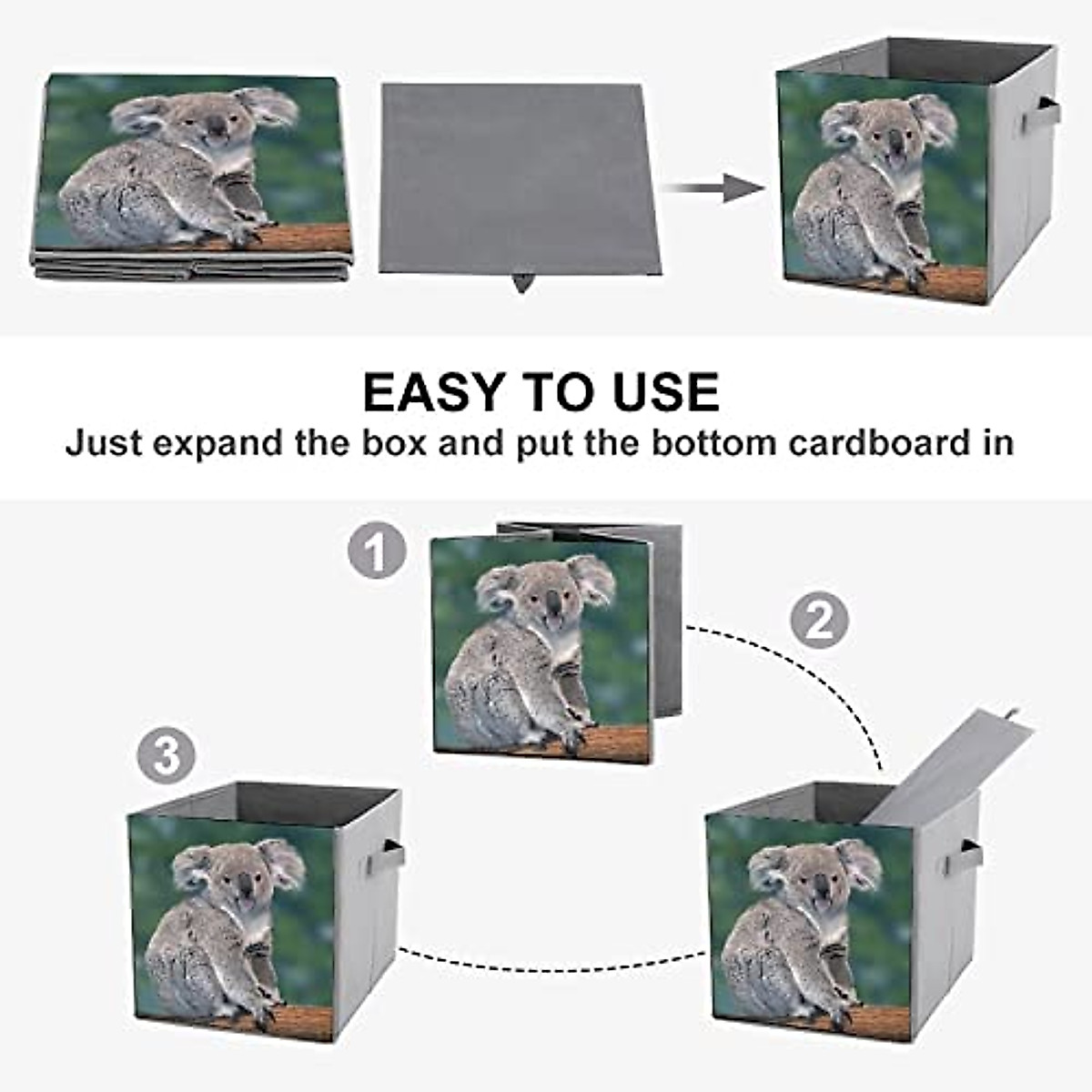 EASY TO USE
Just expand the box and put the bottom cardboard in

1

2

3