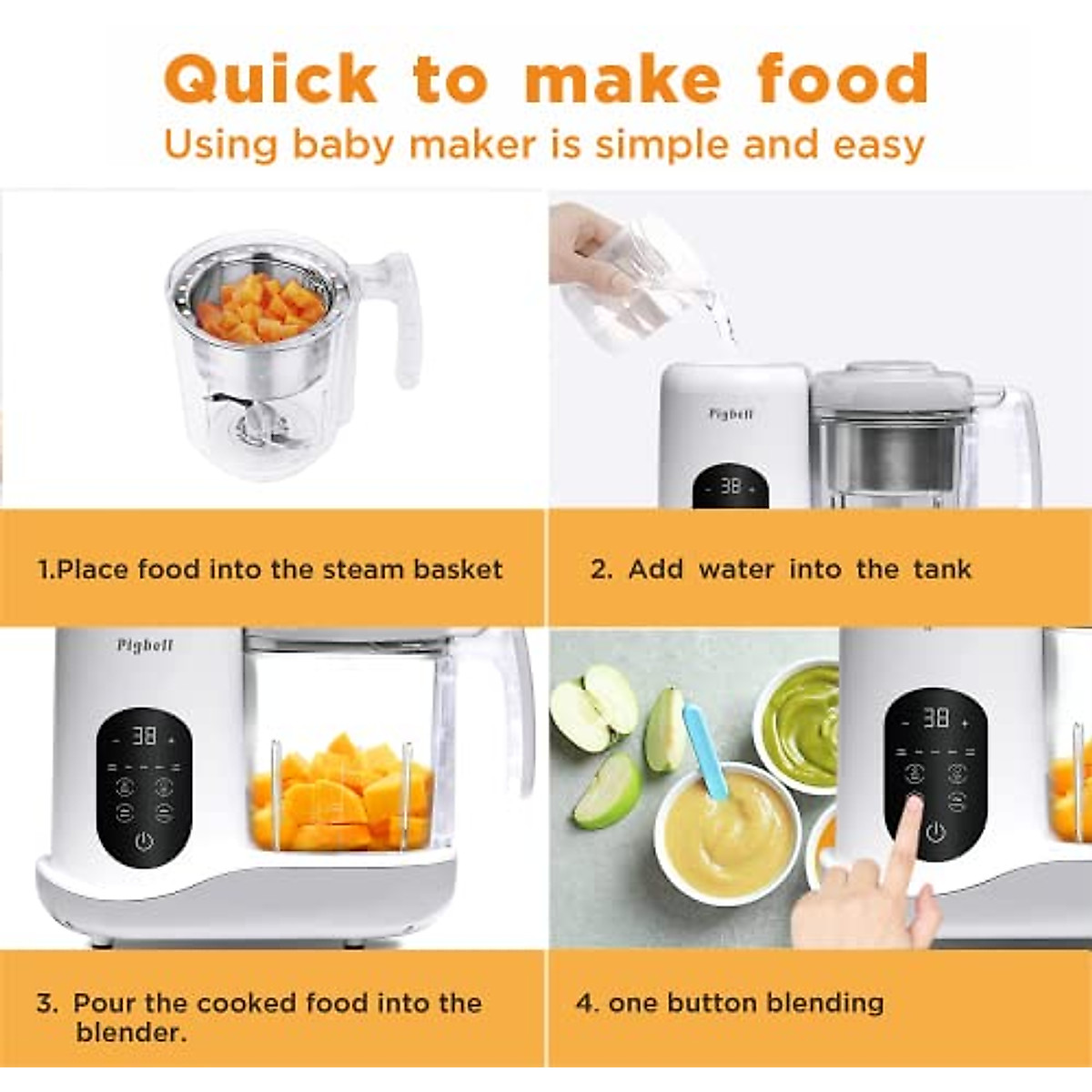 Quick to make food
Using baby maker is simple and easy

Pigbell
- 38 +

1.Place food into the steam basket

2. Add water into the tank

Pigbell
- 38 +

- 38 +

3. Pour the cooked food into the blender.

4. one button blending