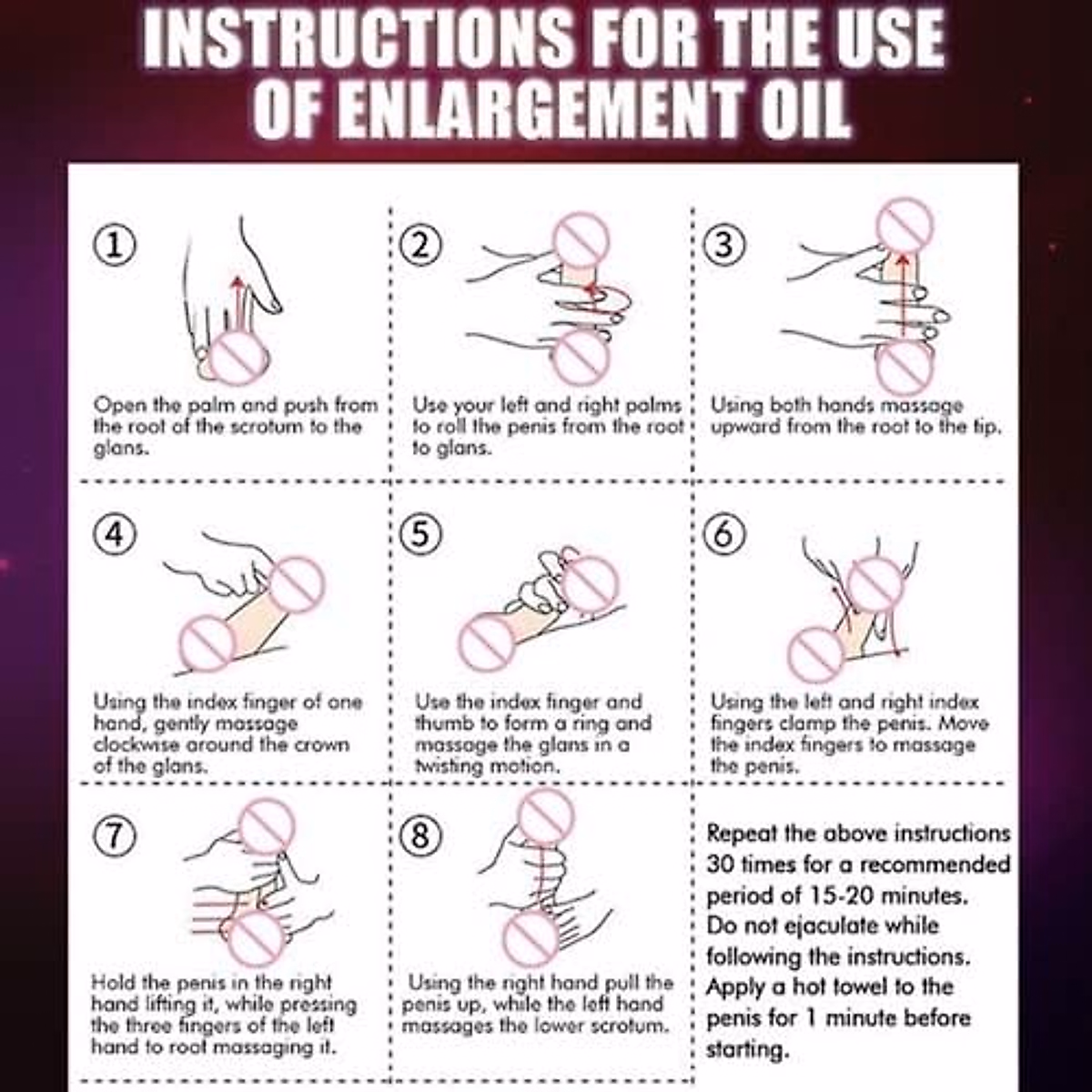 INSTRUCTIONS FOR THE USE OF ENLARGEMENT OIL

①

Open the palm and push from the root of the scrotum to the glans.

②

Use your left and right palms to roll the penis from the root to glans.

③

Using both hands massage upward from the root to the tip.

④

Using the index finger of one hand, gently massage clockwise around the crown of the glans.

⑤

Use the index finger and thumb to form a ring and massage the glans in a twisting motion.

⑥

Using the left and right index fingers clamp the penis. Move the index fingers to massage the penis.

⑦

Hold the penis in the right hand lifting it, while pressing the three fingers of the left hand to root massaging it.

⑧

Using the right hand pull the penis up, while the left hand massages the lower scrotum.

Repeat the above instructions 30 times for a recommended period of 15-20 minutes. Do not ejaculate while following the instructions. Apply a hot towel to the penis for 1 minute before starting.