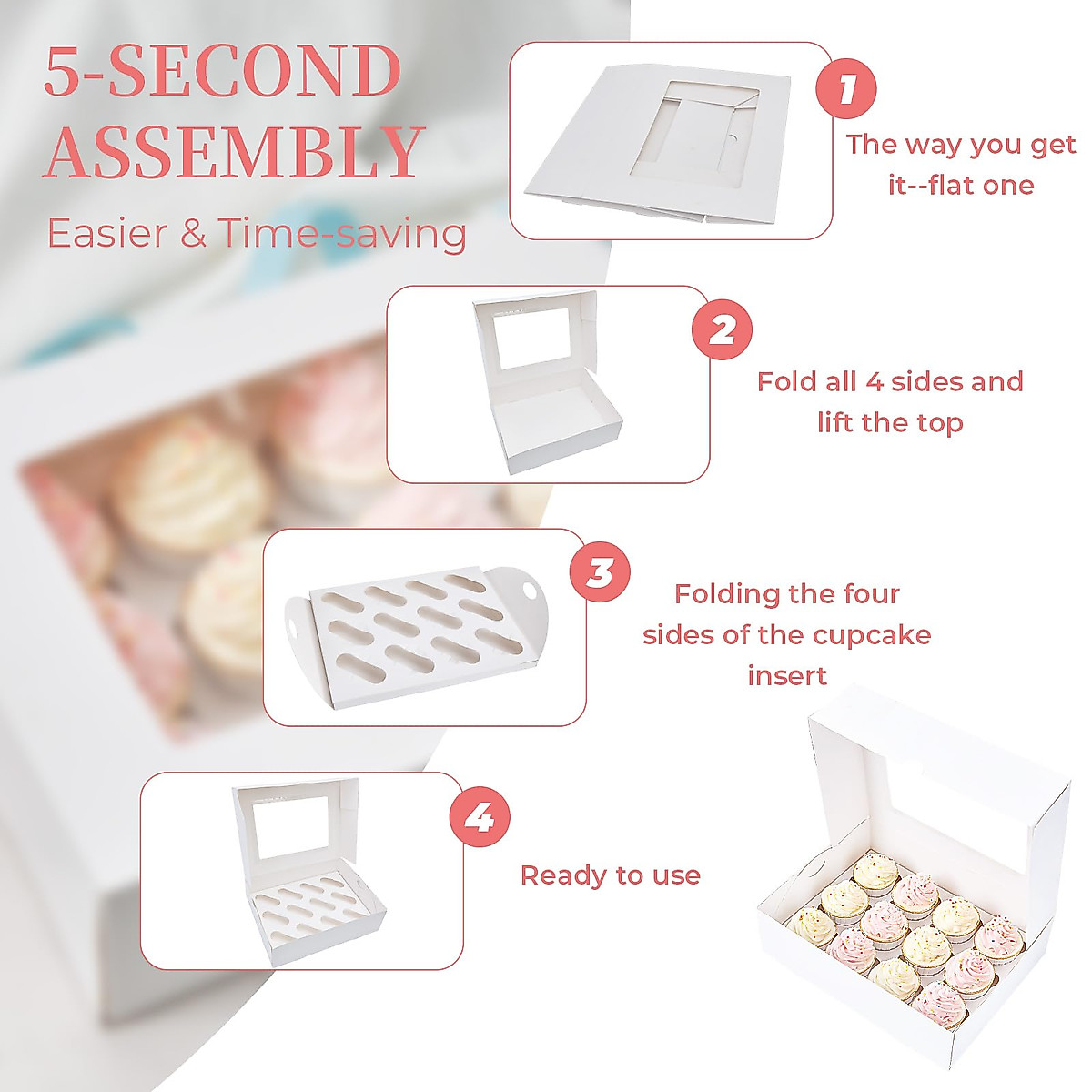 5-SECOND ASSEMBLY

Easier & Time-saving

1

The way you get it--flat one

2

Fold all 4 sides and lift the top

3

Folding the four sides of the cupcake insert

4

Ready to use