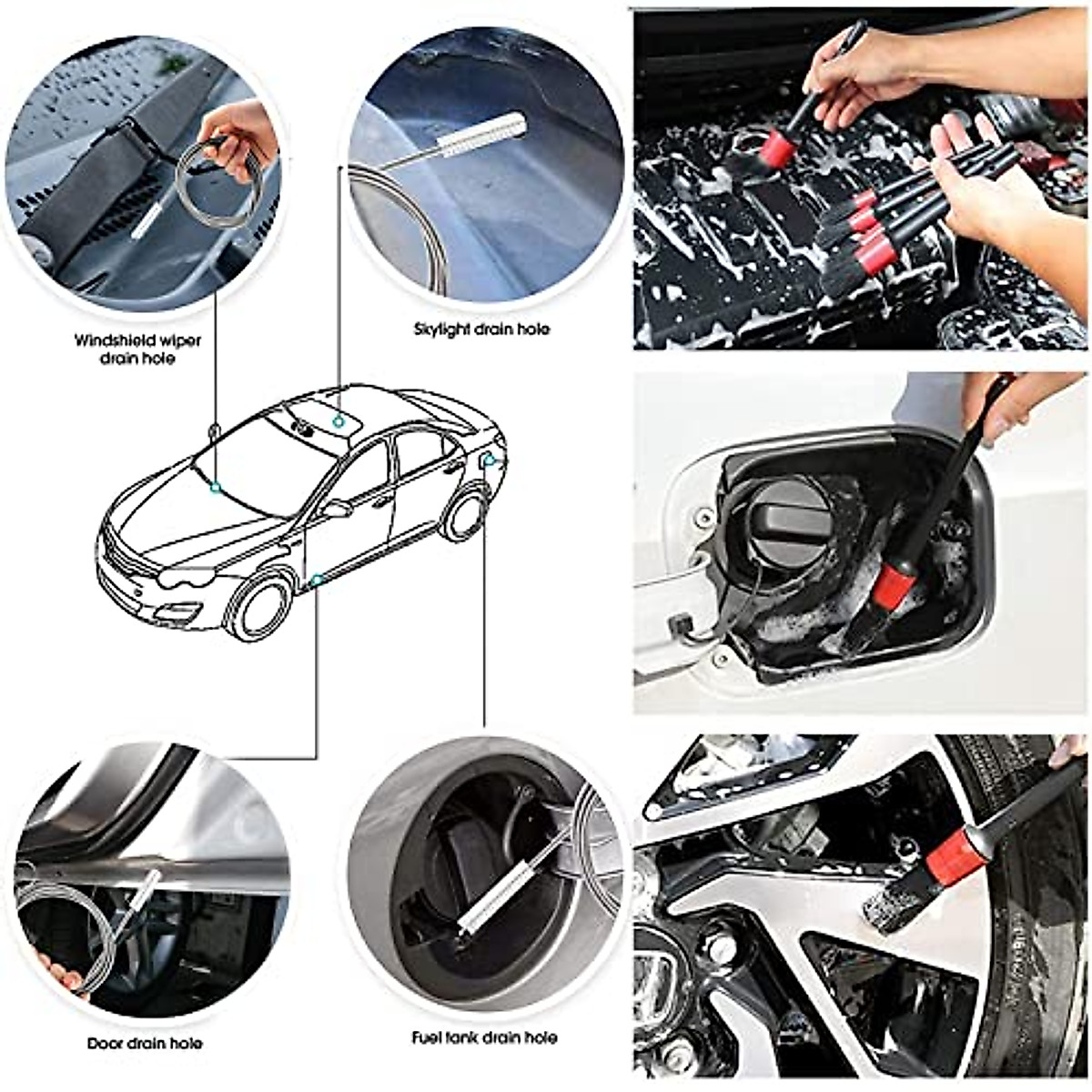 Windshield wiper drain hole

Skylight drain hole

Door drain hole

Fuel tank drain hole