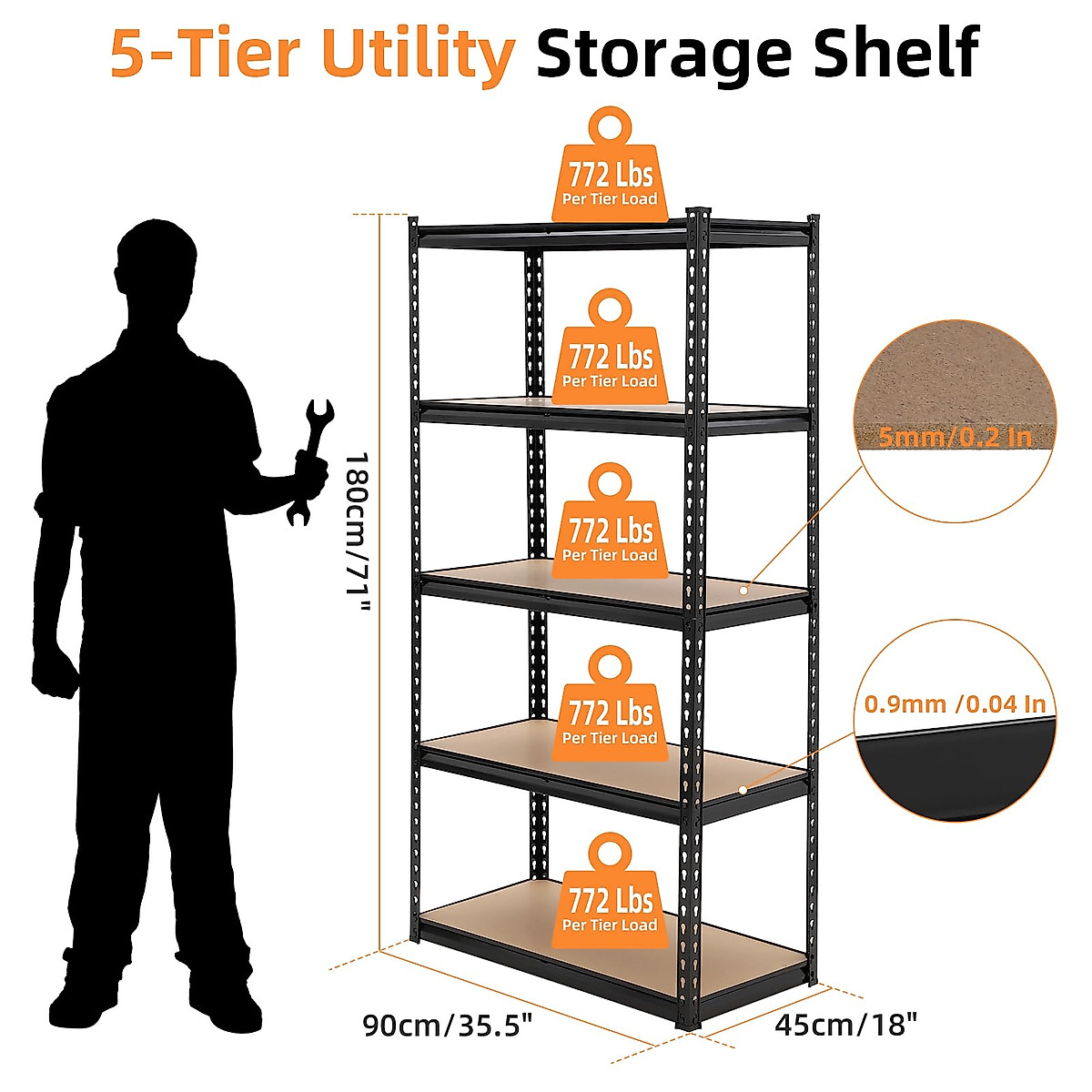 5-Tier Utility Storage Shelf

772 Lbs
Per Tier Load

772 Lbs
Per Tier Load

772 Lbs
Per Tier Load

772 Lbs
Per Tier Load

772 Lbs
Per Tier Load

180cm/71"

5mm/0.2 In

0.9mm /0.04 In

90cm/35.5"

45cm/18"