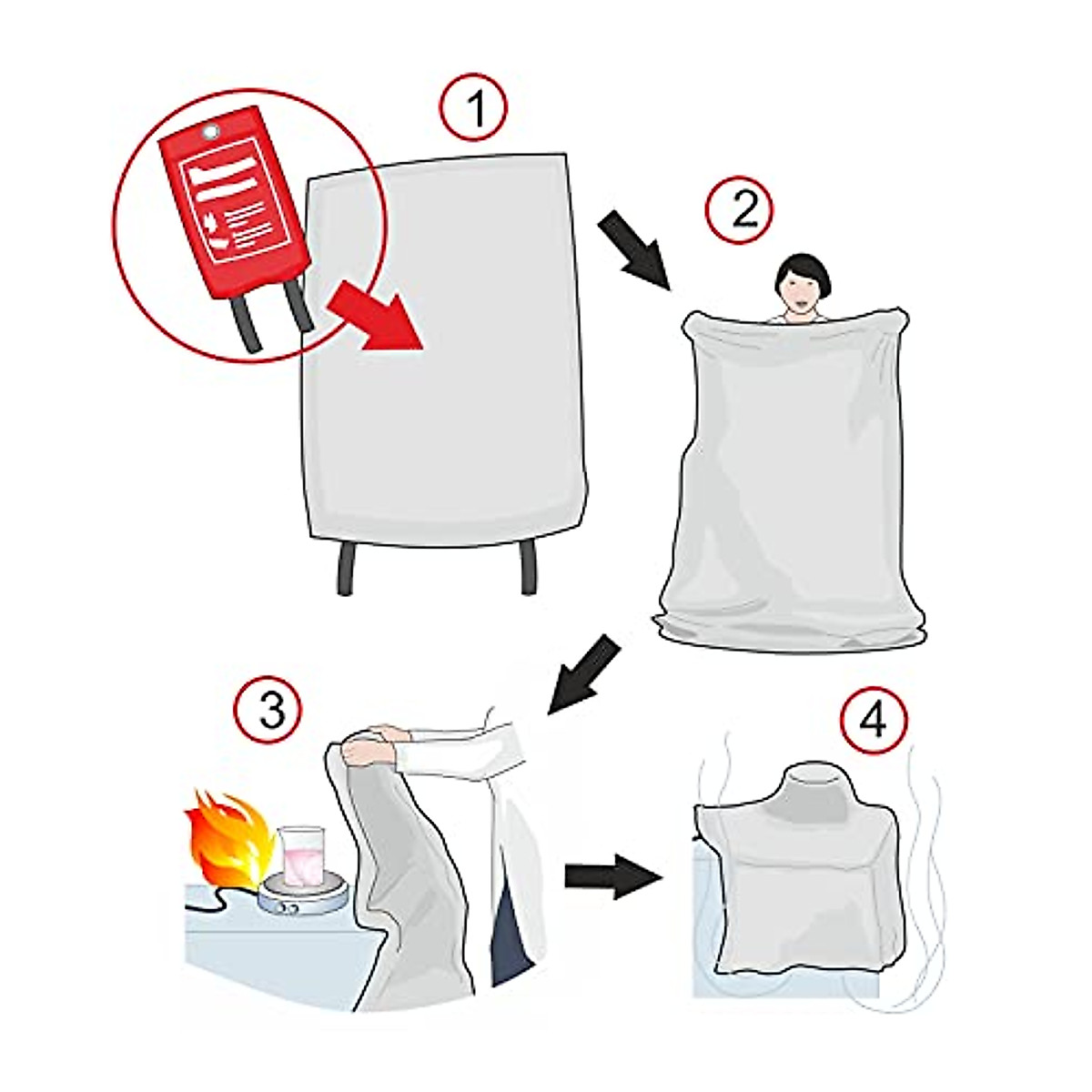 1

2

3

4