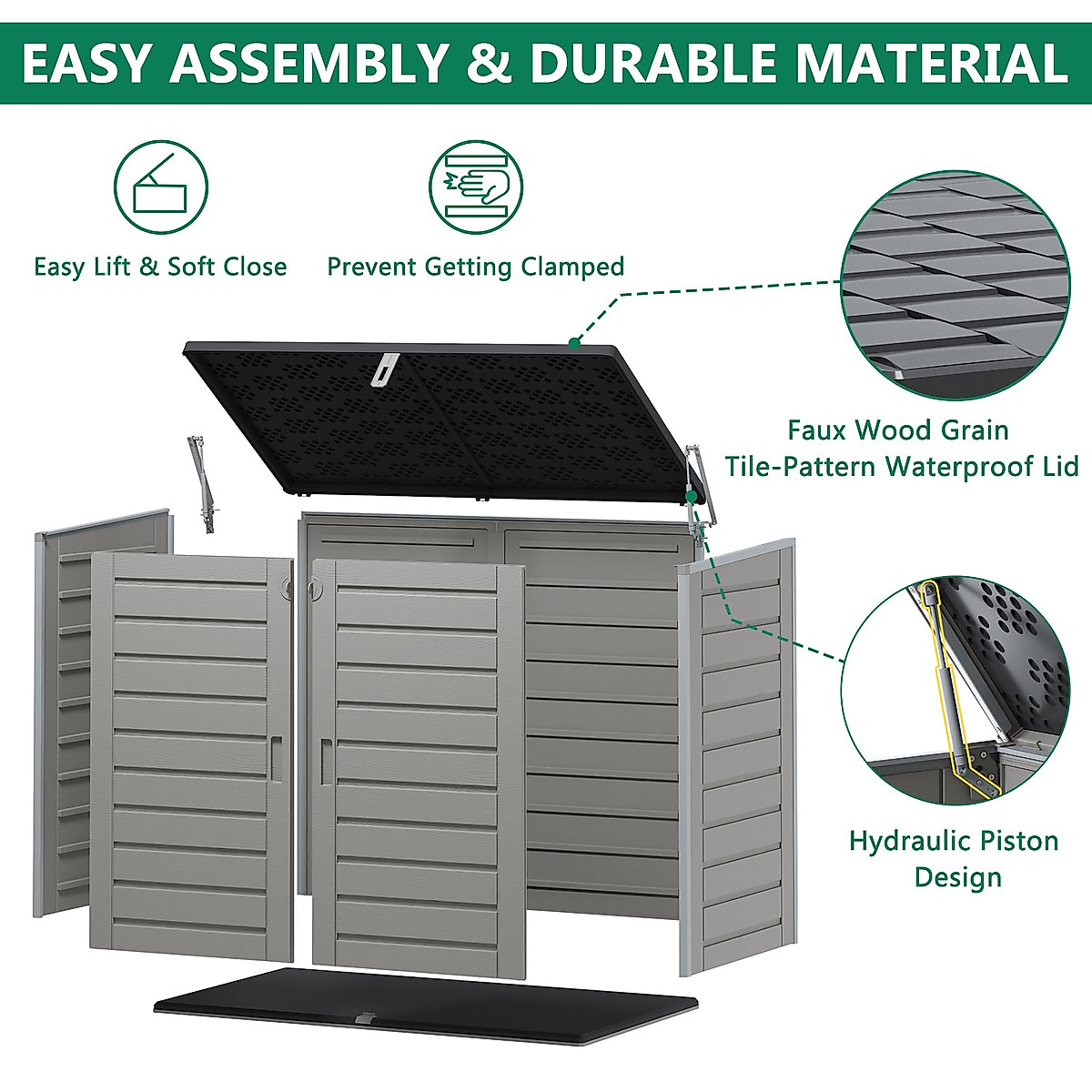 EASY ASSEMBLY & DURABLE MATERIAL

Easy Lift & Soft Close

Prevent Getting Clamped

Faux Wood Grain Tile-Pattern Waterproof Lid

Hydraulic Piston Design