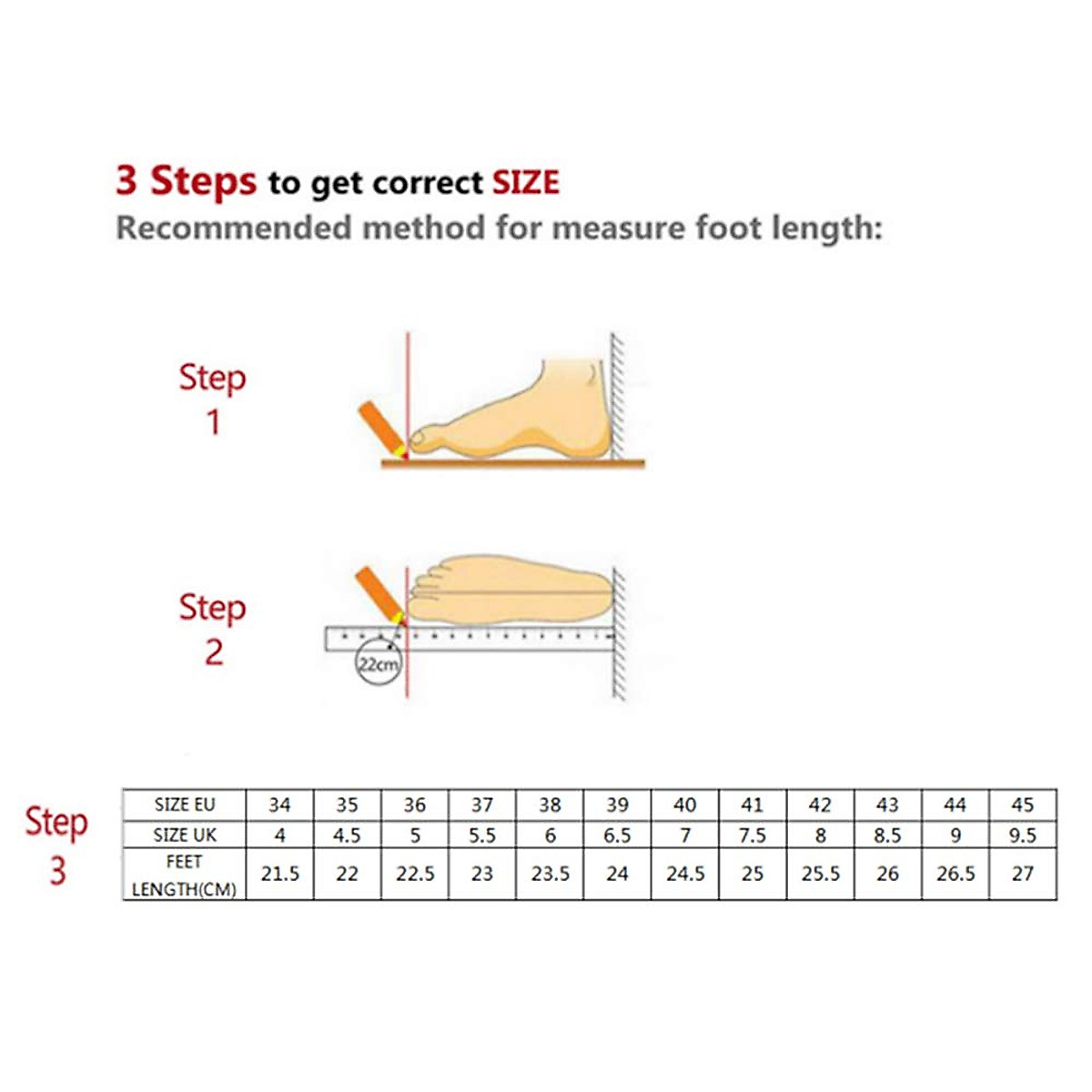 3 Steps to get correct SIZE
Recommended method for measure foot length:

Step 1

Step 2

22cm

Step 3

| SIZE EU | 34 | 35 | 36 | 37 | 38 | 39 | 40 | 41 | 42 | 43 | 44 | 45 |
|---|---|---|---|---|---|---|---|---|---|---|---|---|
| SIZE UK | 4 | 4.5 | 5 | 5.5 | 6 | 6.5 | 7 | 7.5 | 8 | 8.5 | 9 | 9.5 |
| FEET LENGTH(CM) | 21.5 | 22 | 22.5 | 23 | 23.5 | 24 | 24.5 | 25 | 25.5 | 26 | 26.5 | 27 |