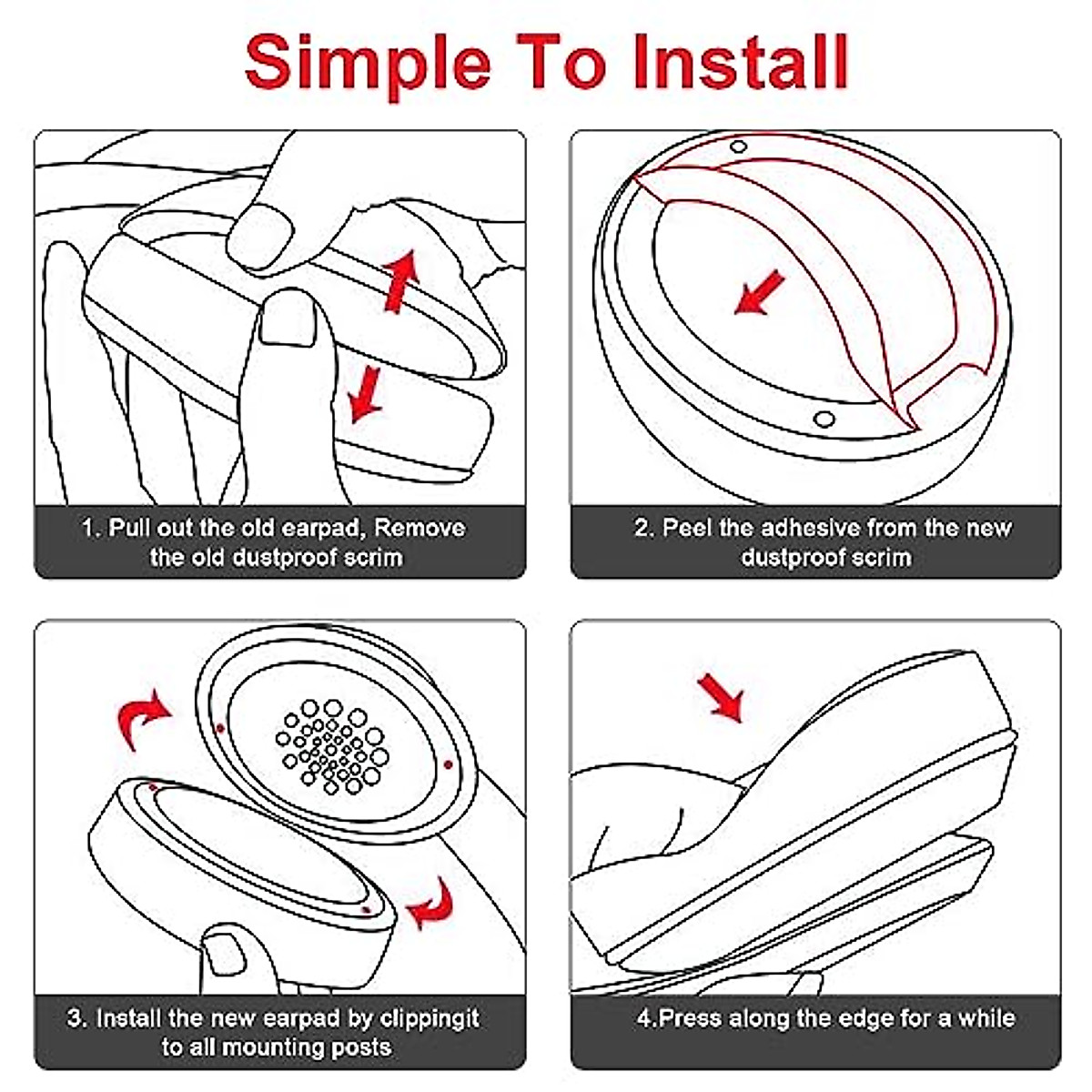 Simple To Install

1. Pull out the old earpad, Remove the old dustproof scrim

2. Peel the adhesive from the new dustproof scrim

3. Install the new earpad by clippingit to all mounting posts

4.Press along the edge for a while