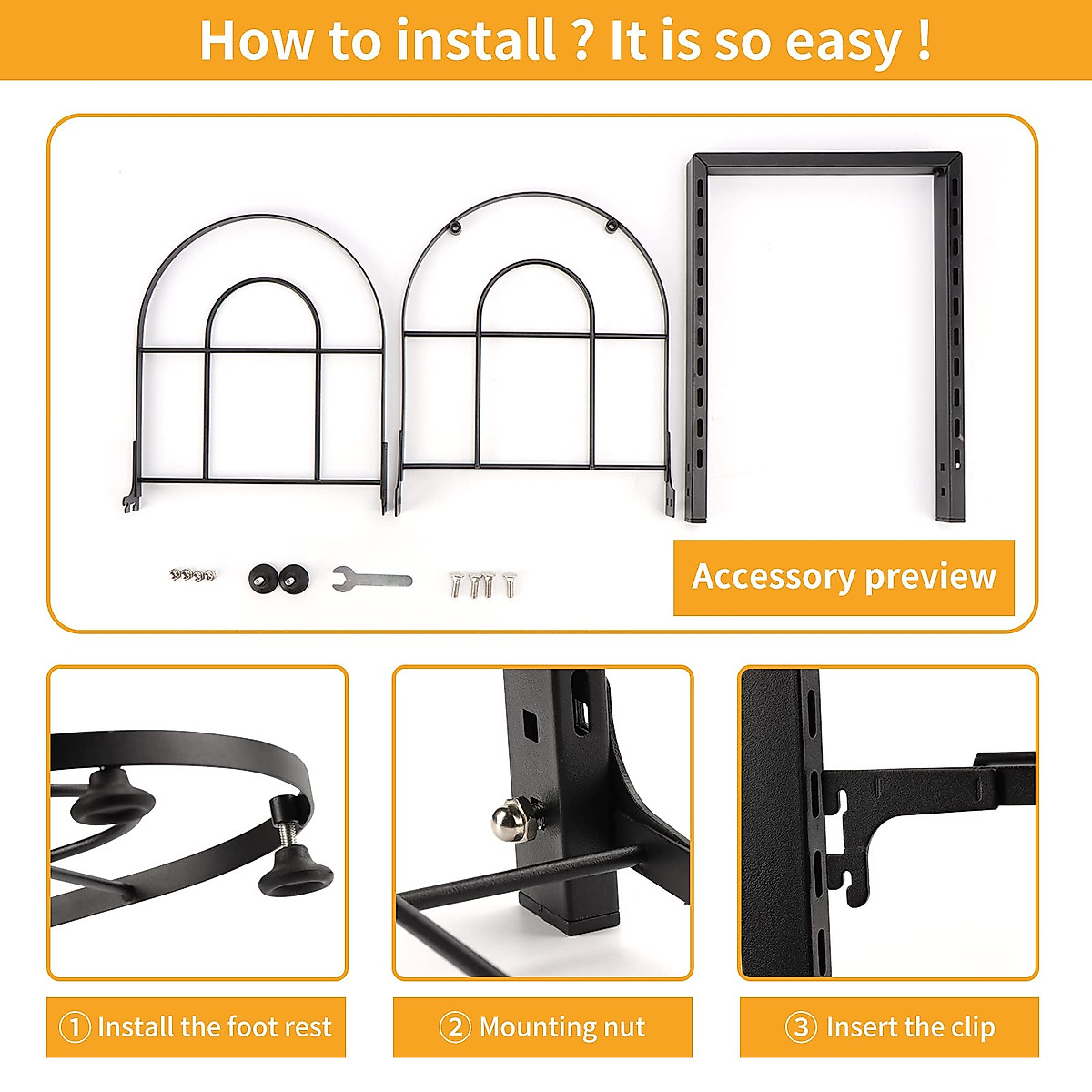 How to install ? It is so easy !

Accessory preview

① Install the foot rest

② Mounting nut

③ Insert the clip