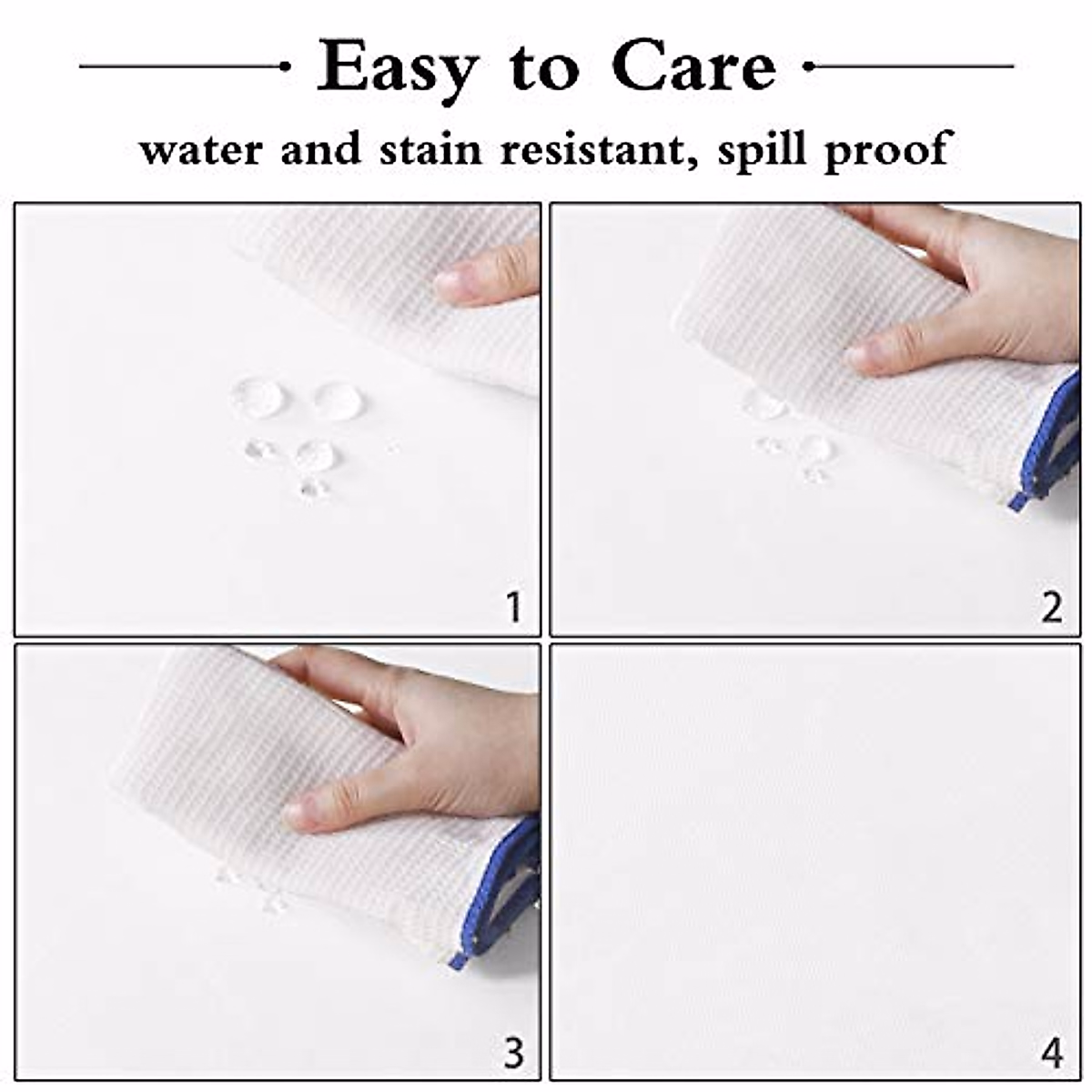 Easy to Care

water and stain resistant, spill proof

1

2

3

4