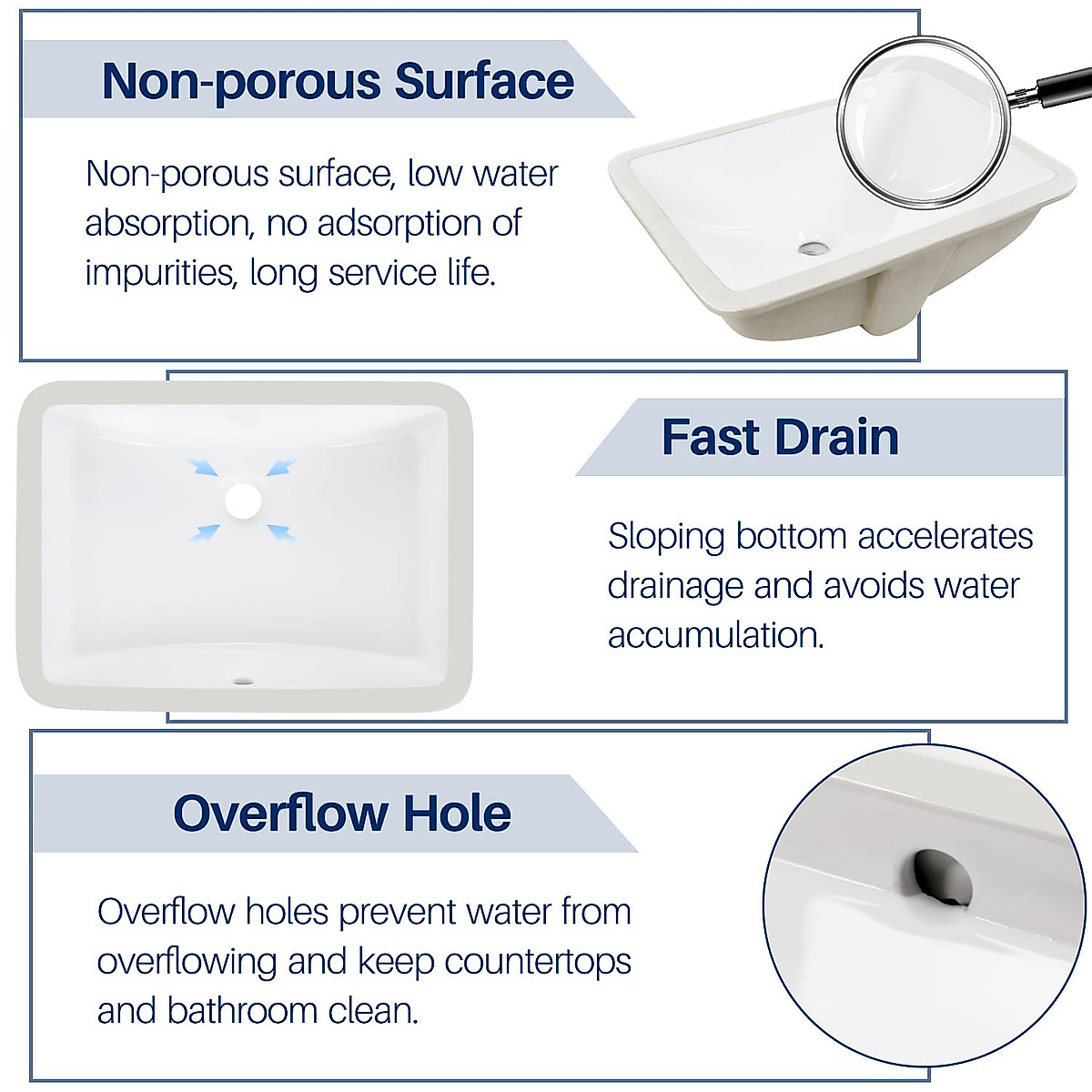 Non-porous Surface

Non-porous surface, low water absorption, no adsorption of impurities, long service life.

Fast Drain

Sloping bottom accelerates drainage and avoids water accumulation.

Overflow Hole

Overflow holes prevent water from overflowing and keep countertops and bathroom clean.