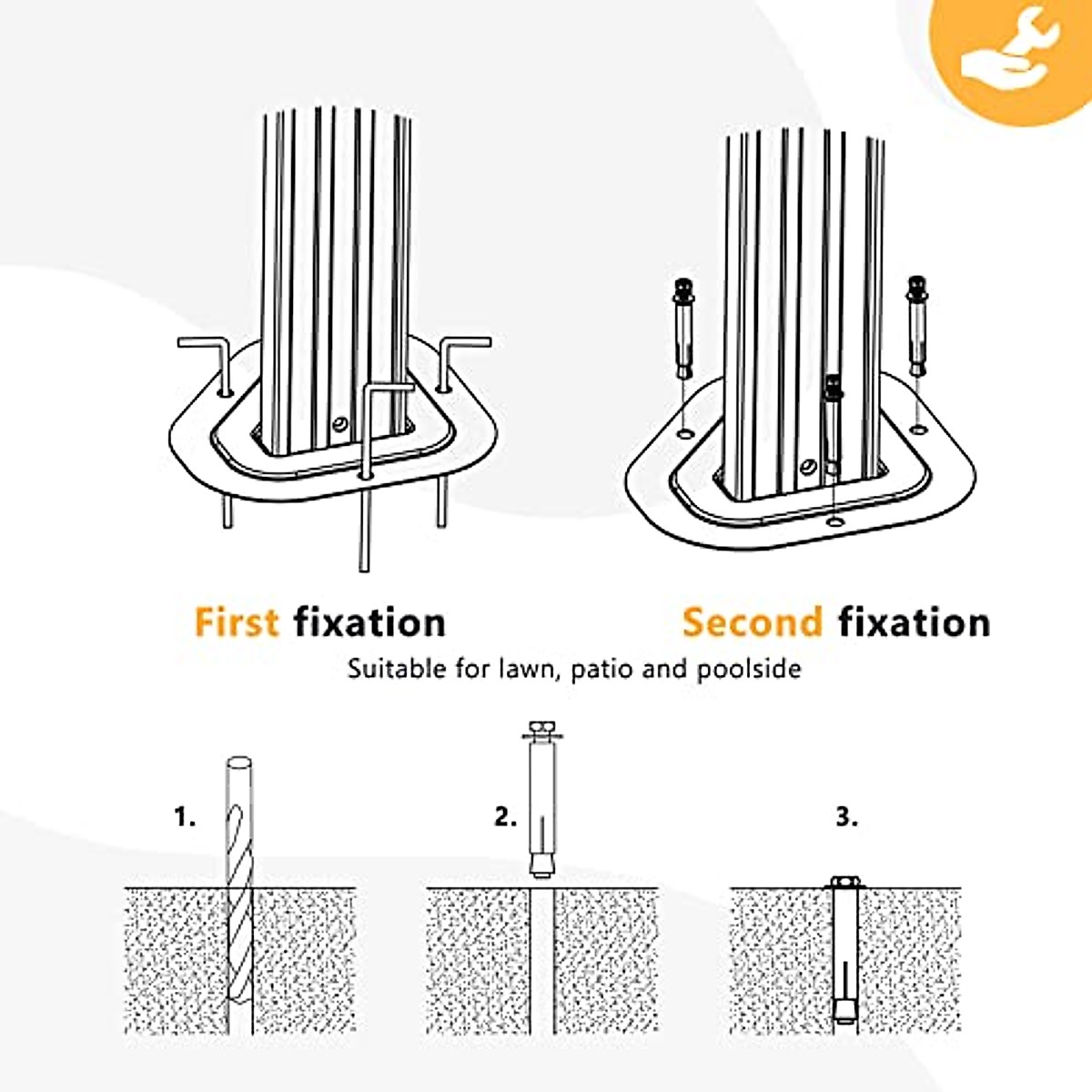 First fixation

Second fixation

Suitable for lawn, patio and poolside

1.

2.

3.