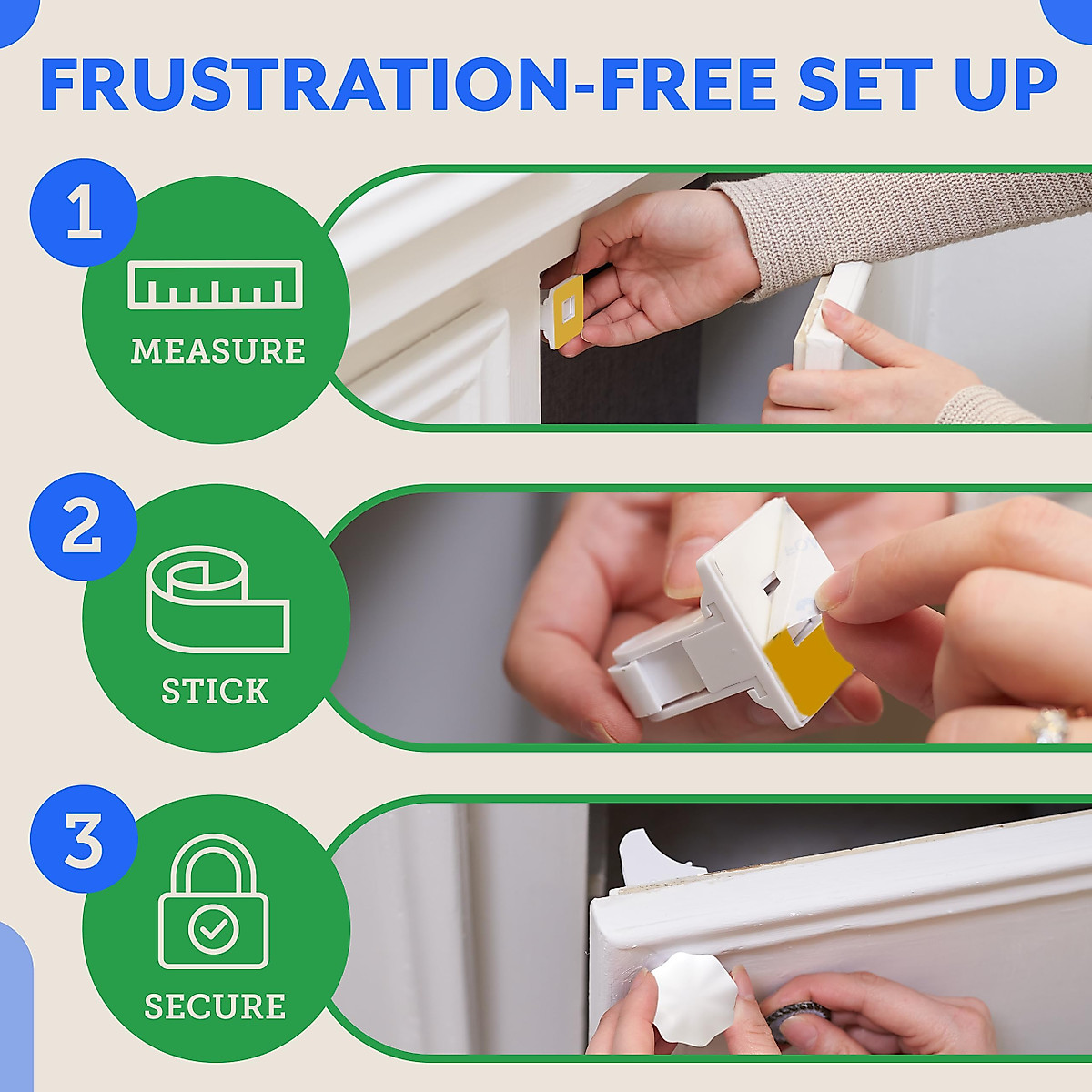 FRUSTRATION-FREE SET UP

1

MEASURE

2

STICK

3

SECURE