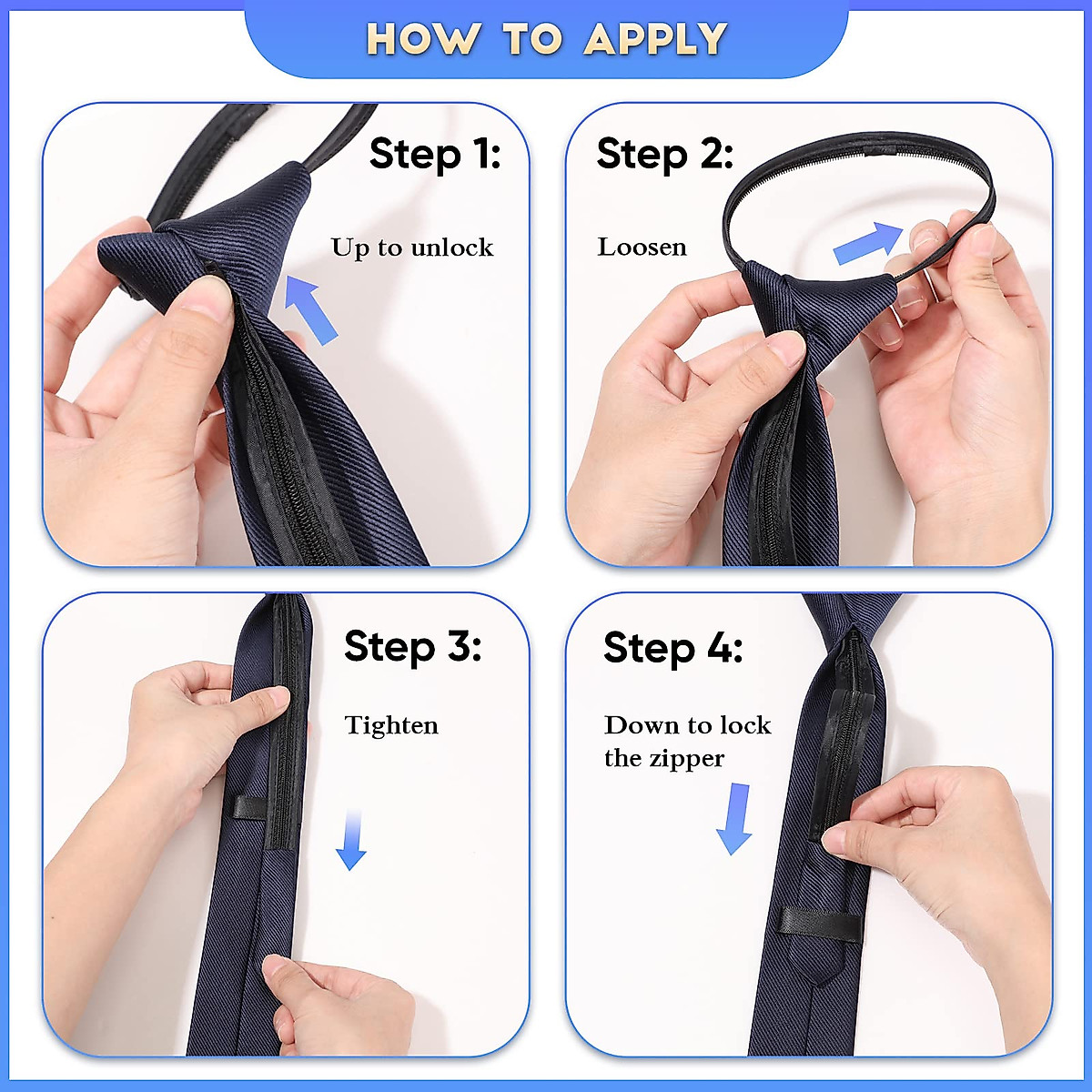 HOW TO APPLY

Step 1:

Up to unlock

Step 2:

Loosen

Step 3:

Tighten

Step 4:

Down to lock the zipper