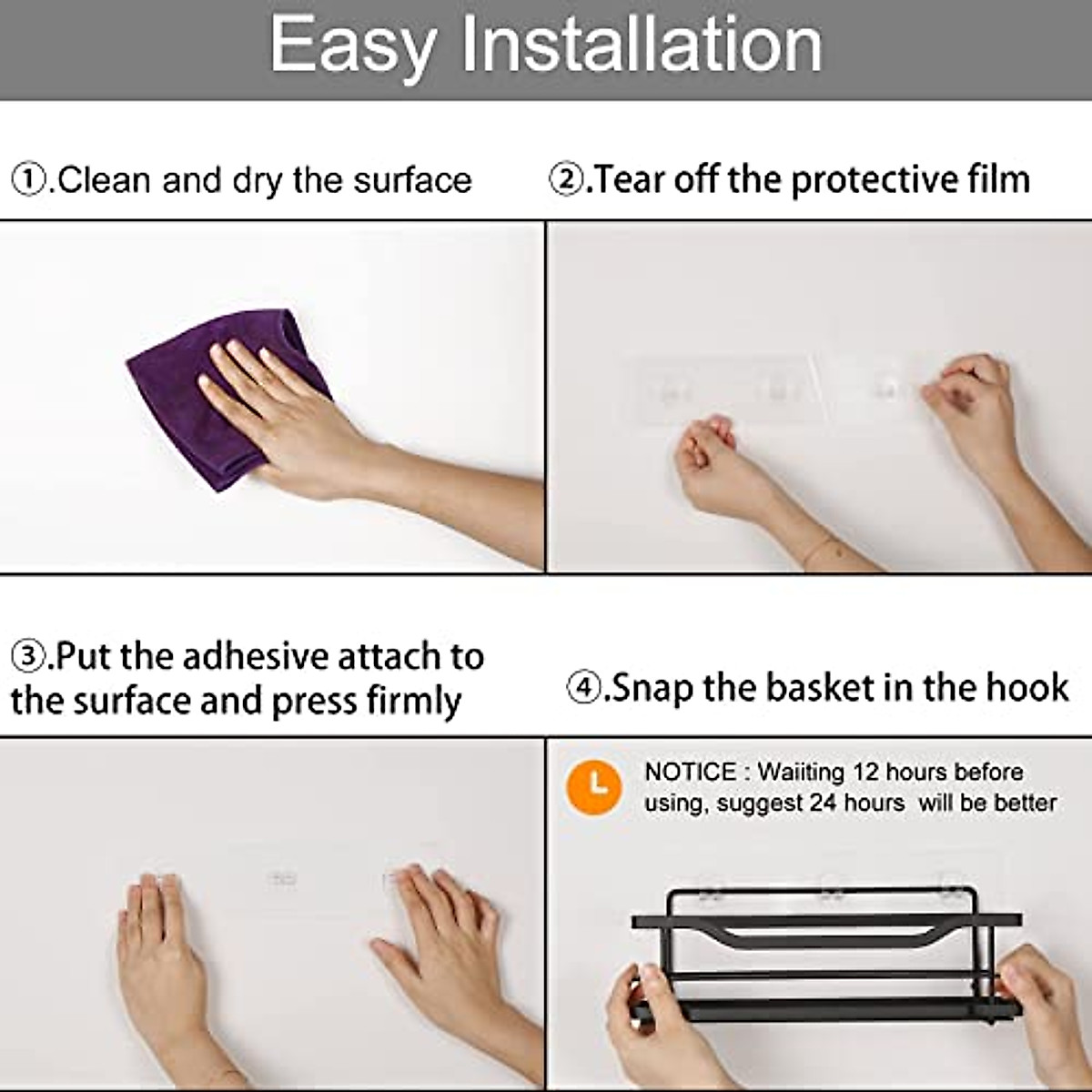 Easy Installation

①.Clean and dry the surface

②.Tear off the protective film

③.Put the adhesive attach to the surface and press firmly

④.Snap the basket in the hook

NOTICE : Waiiting 12 hours before using, suggest 24 hours will be better