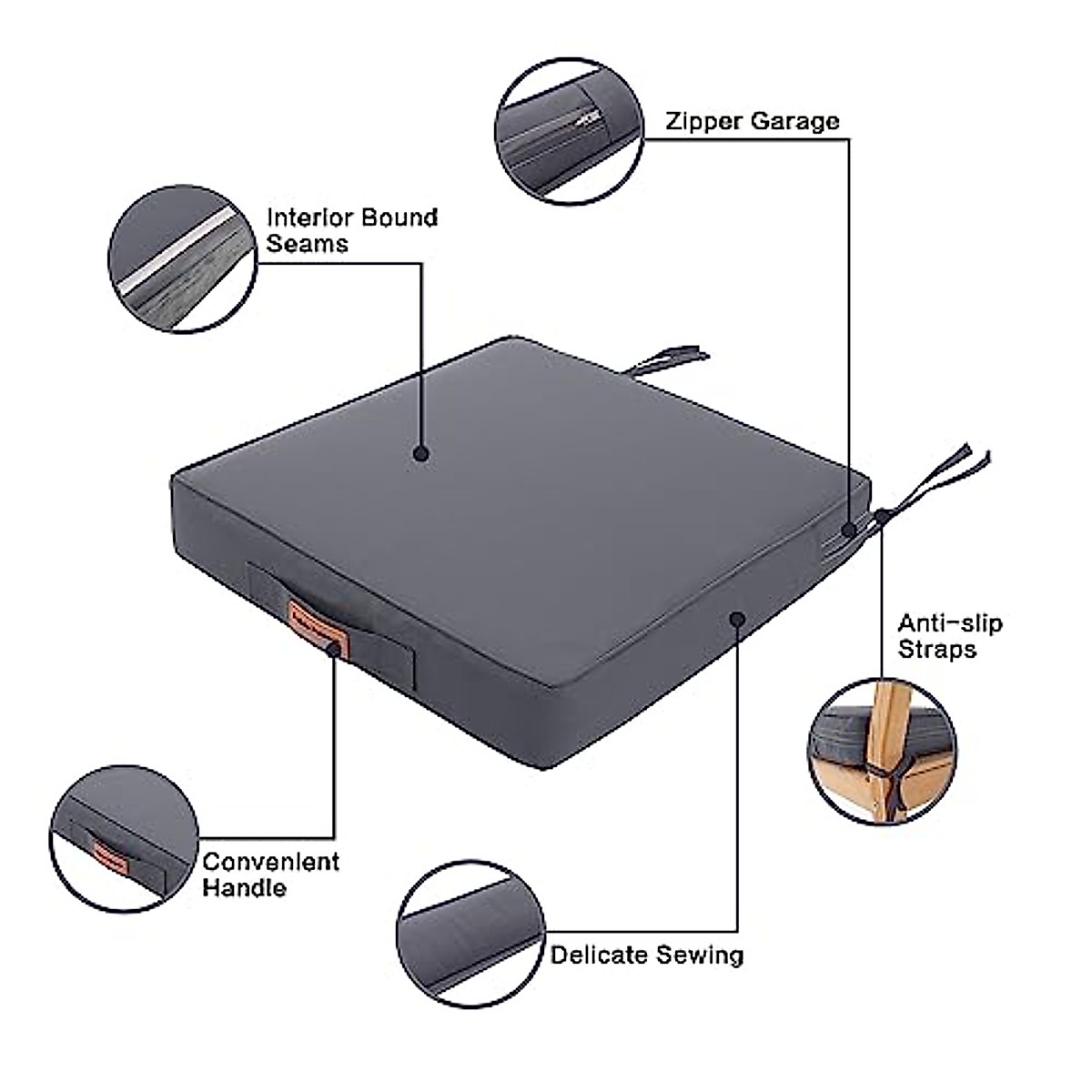 Zipper Garage

Interior Bound Seams

Anti-slip Straps

Convenient Handle

Delicate Sewing