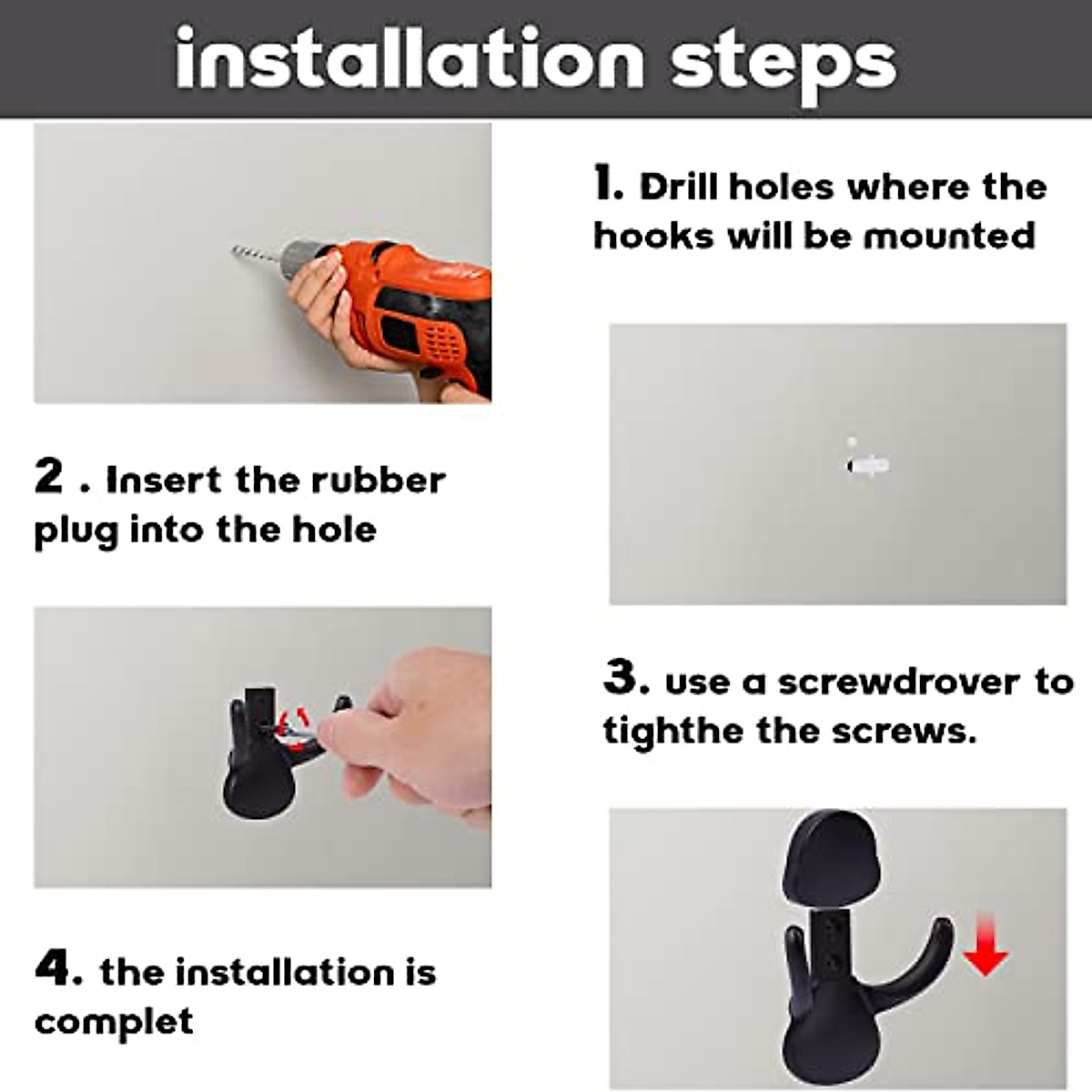 installation steps

1. Drill holes where the hooks will be mounted

2 . Insert the rubber plug into the hole

3. use a screwdrover to tighthe the screws.

4. the installation is complet