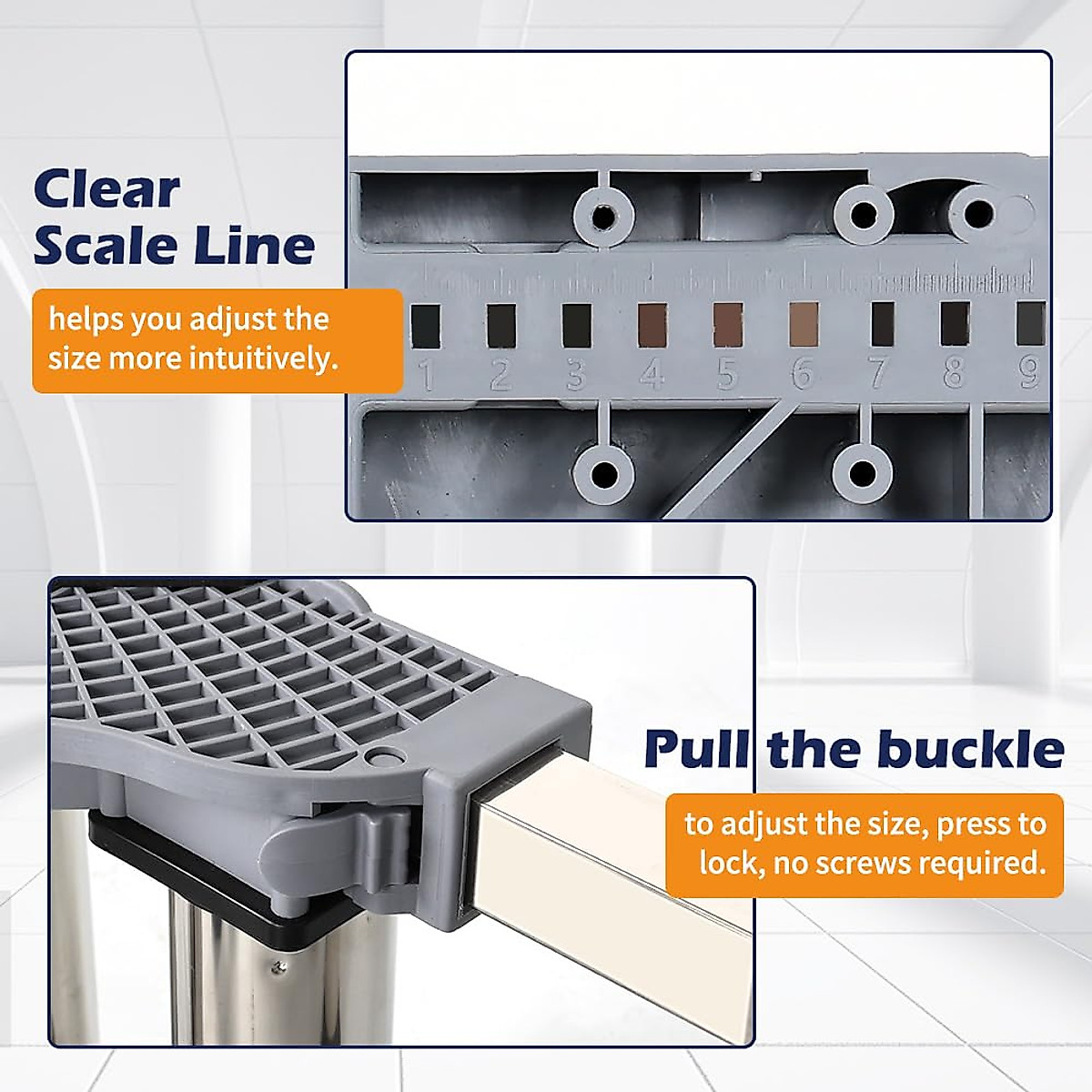 Clear Scale Line

helps you adjust the size more intuitively.

1 2 3 4 5 6 7 8 9

Pull the buckle

to adjust the size, press to lock, no screws required.