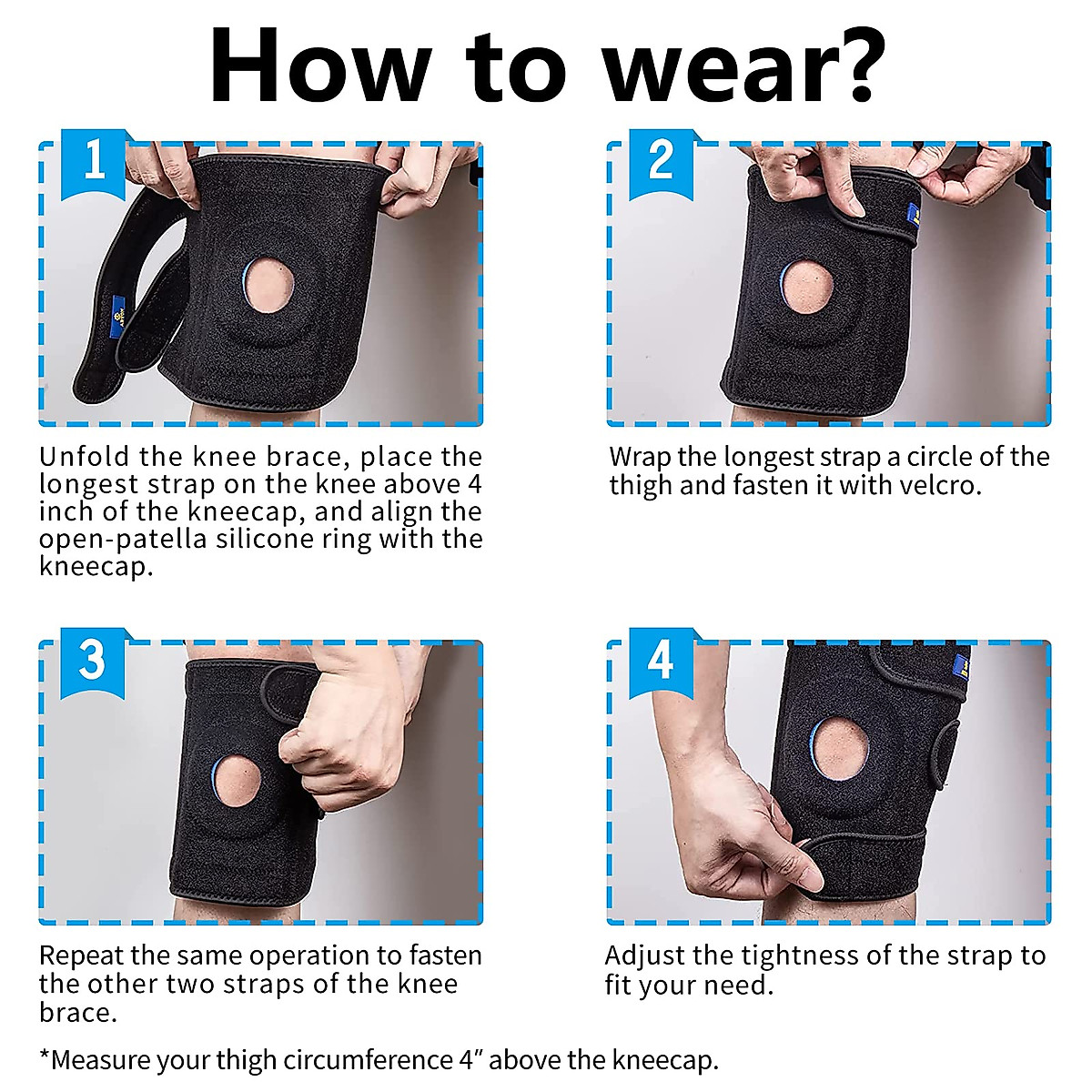 How to wear?

1

Unfold the knee brace, place the longest strap on the knee above 4 inch of the kneecap, and align the open-patella silicone ring with the kneecap.

2

Wrap the longest strap a circle of the thigh and fasten it with velcro.

3

Repeat the same operation to fasten the other two straps of the knee brace.

4

Adjust the tightness of the strap to fit your need.

*Measure your thigh circumference 4″ above the kneecap.