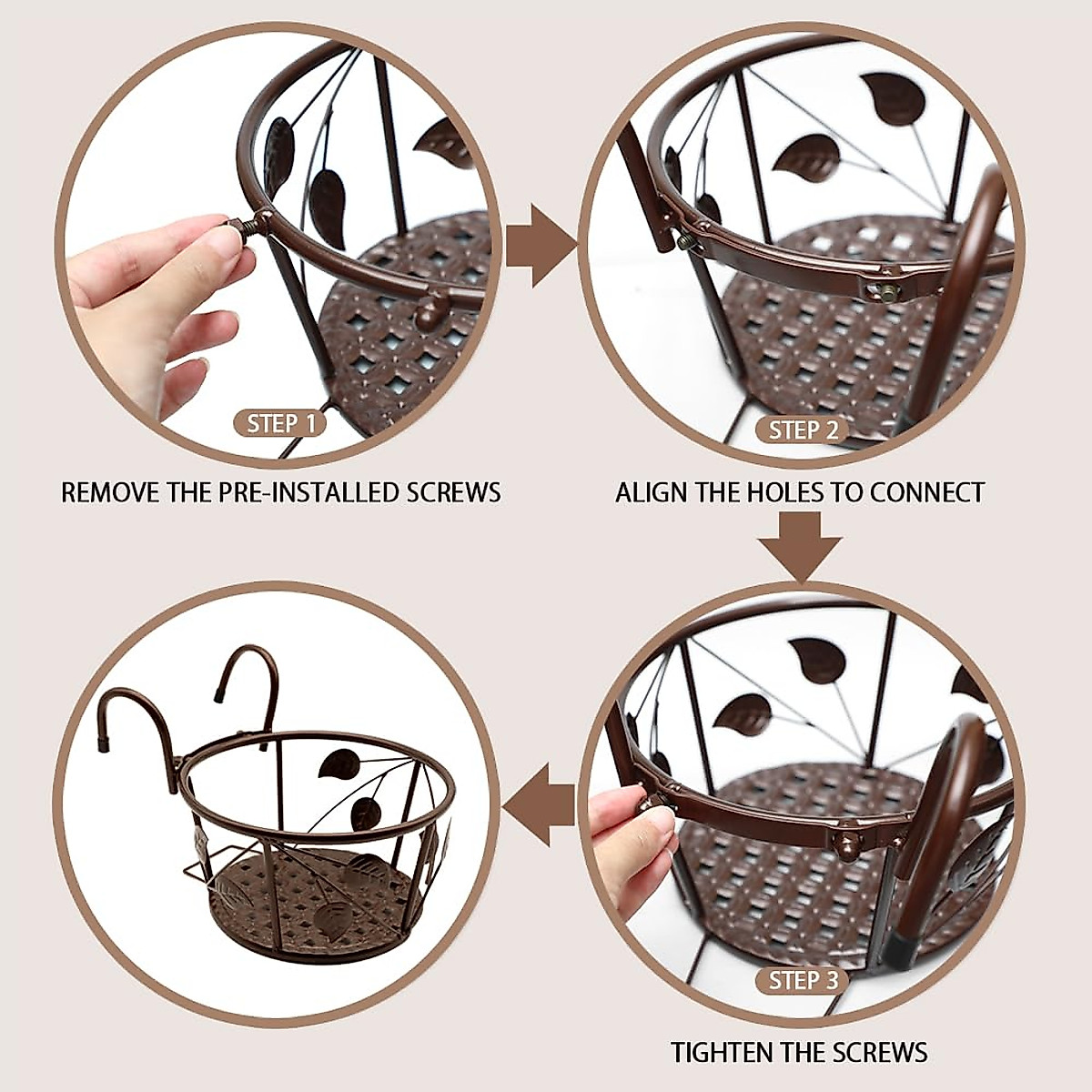 STEP 1

REMOVE THE PRE-INSTALLED SCREWS

STEP 2

ALIGN THE HOLES TO CONNECT

STEP 3

TIGHTEN THE SCREWS