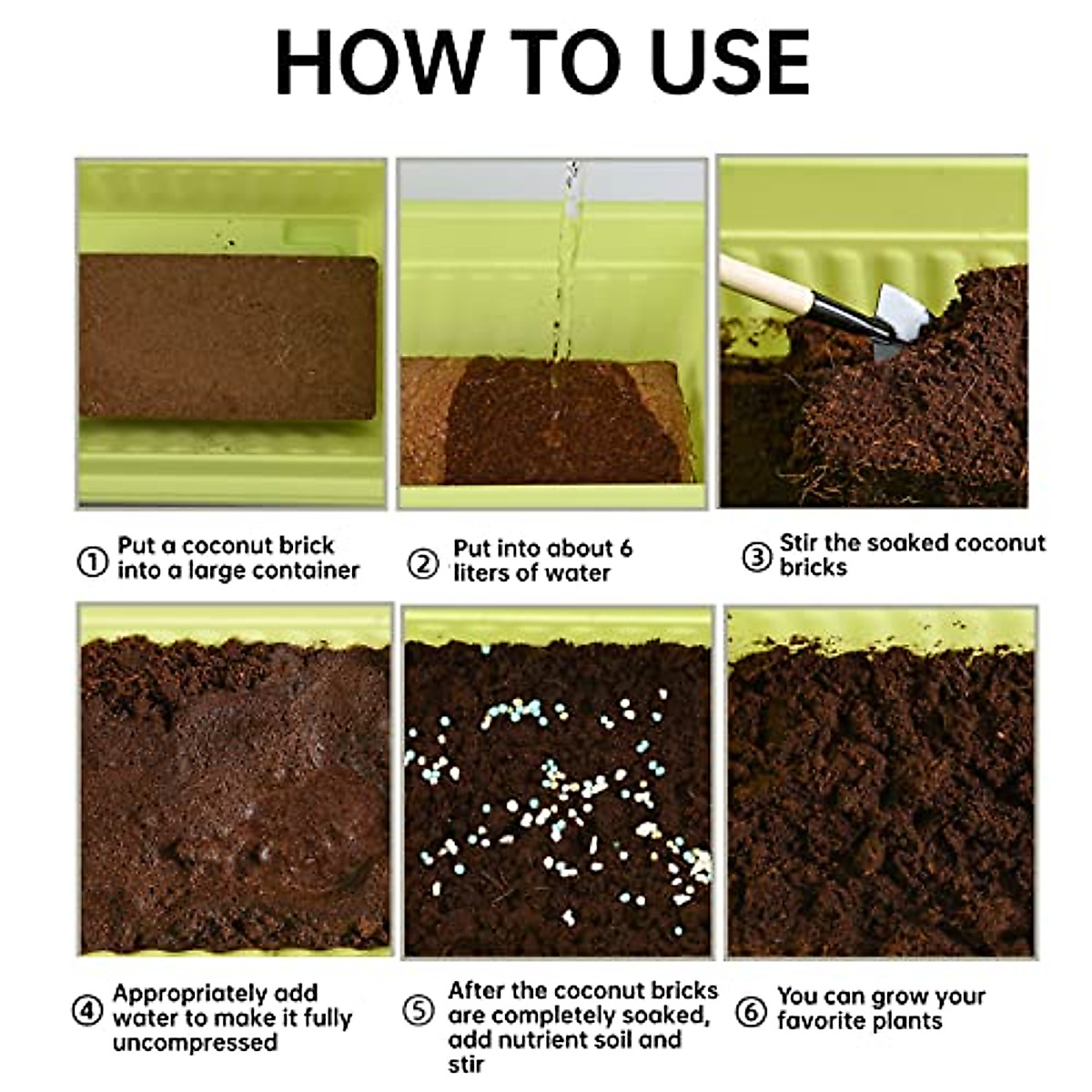 HOW TO USE

① Put a coconut brick into a large container

② Put into about 6 liters of water

③ Stir the soaked coconut bricks

④ Appropriately add water to make it fully uncompressed

⑤ After the coconut bricks are completely soaked, add nutrient soil and stir

⑥ You can grow your favorite plants