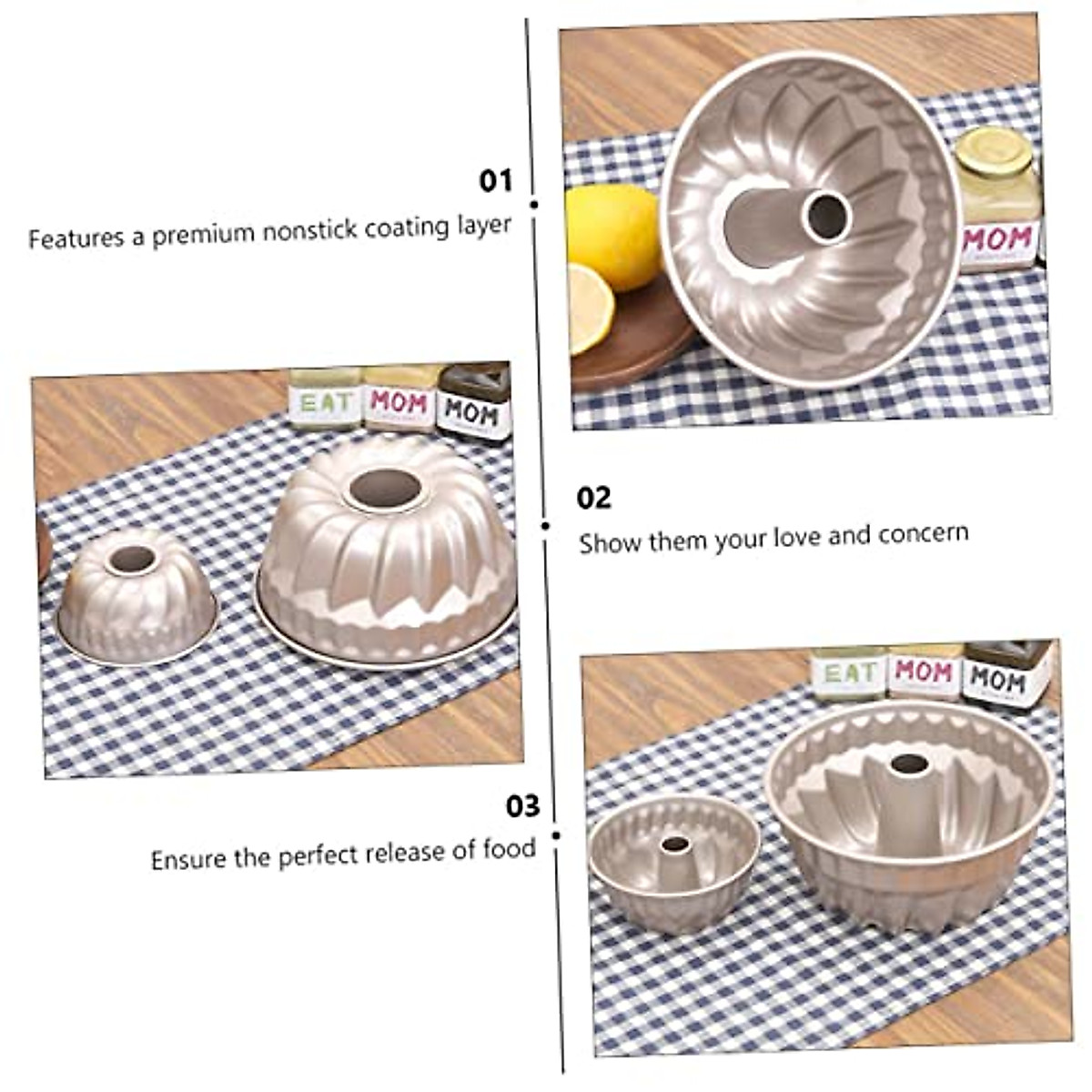 01
Features a premium nonstick coating layer

MOM

EAT MOM MOM

02
Show them your love and concern

EAT MOM MOM

03
Ensure the perfect release of food