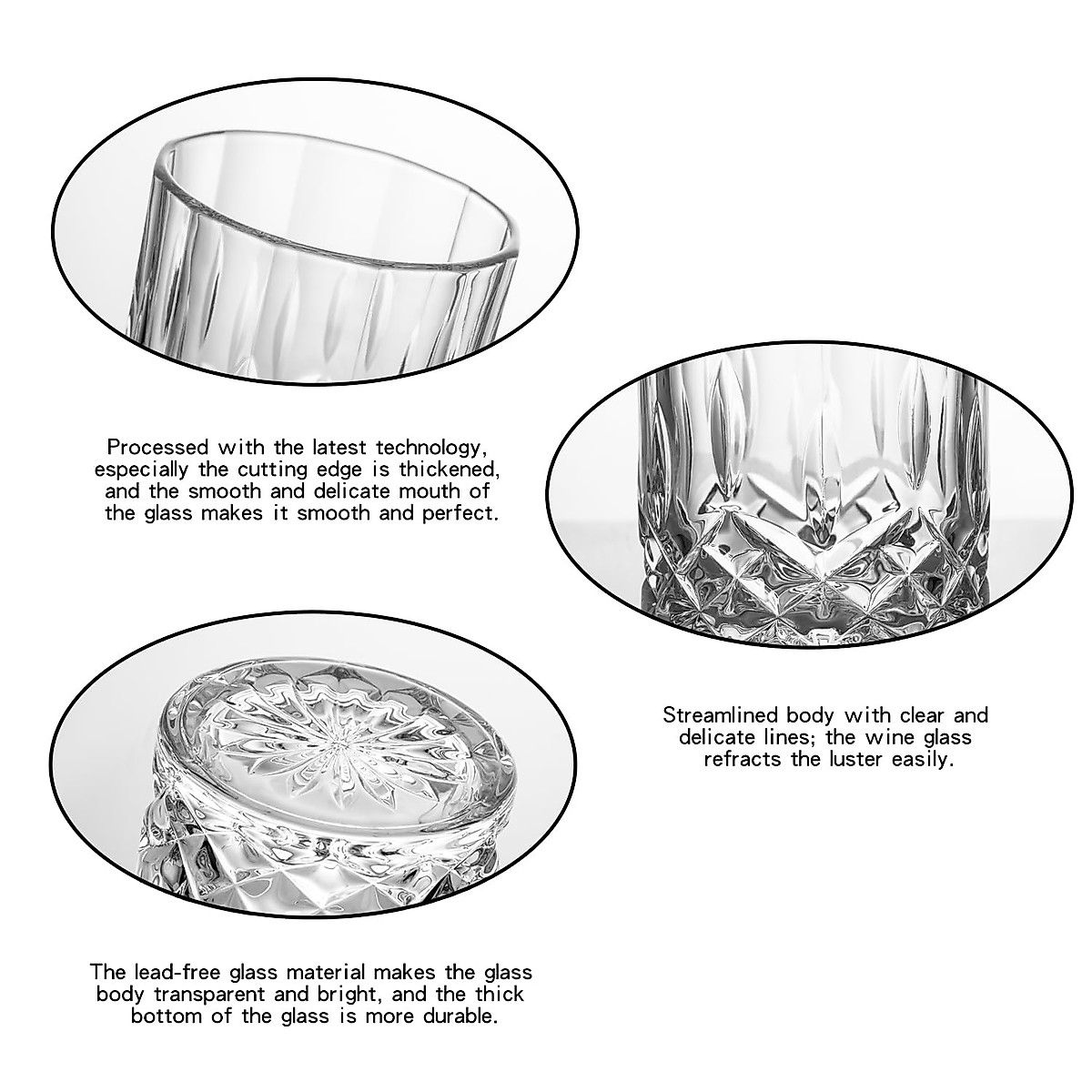 Processed with the latest technology, especially the cutting edge is thickened, and the smooth and delicate mouth of the glass makes it smooth and perfect.

Streamlined body with clear and delicate lines; the wine glass refracts the luster easily.

The lead-free glass material makes the glass body transparent and bright, and the thick bottom of the glass is more durable.