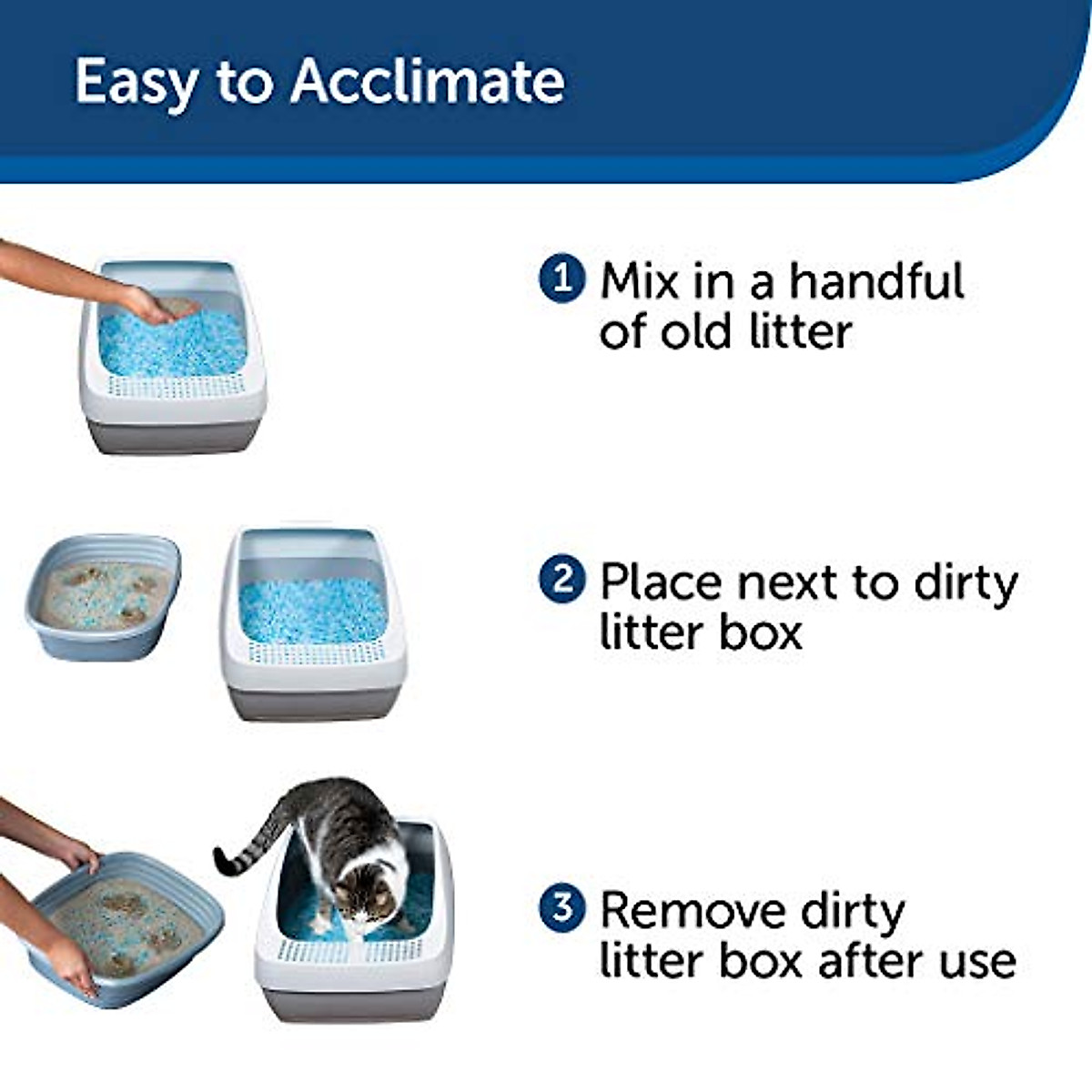 Easy to Acclimate

1 Mix in a handful of old litter

2 Place next to dirty litter box

3 Remove dirty litter box after use